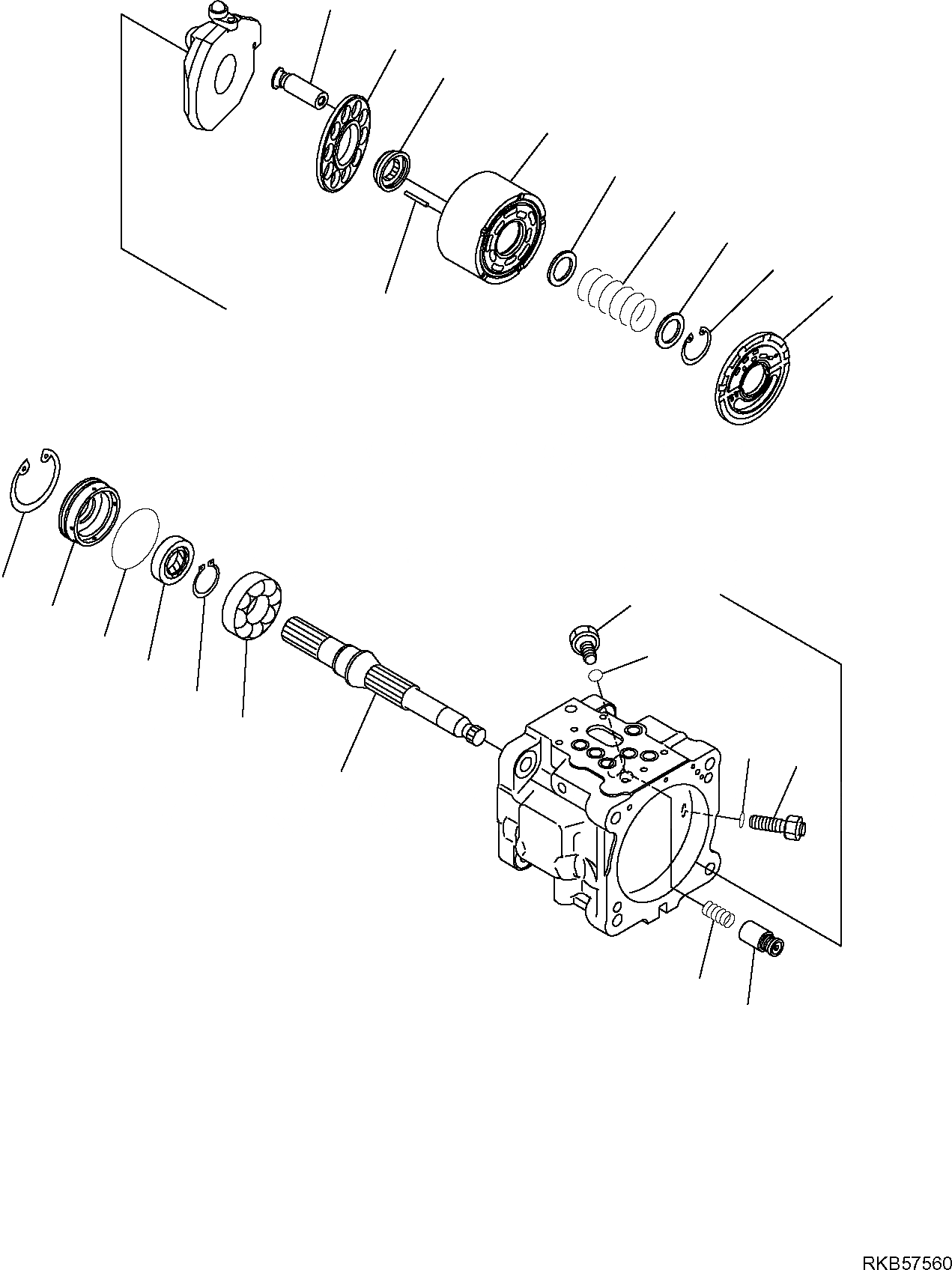 RKB57560