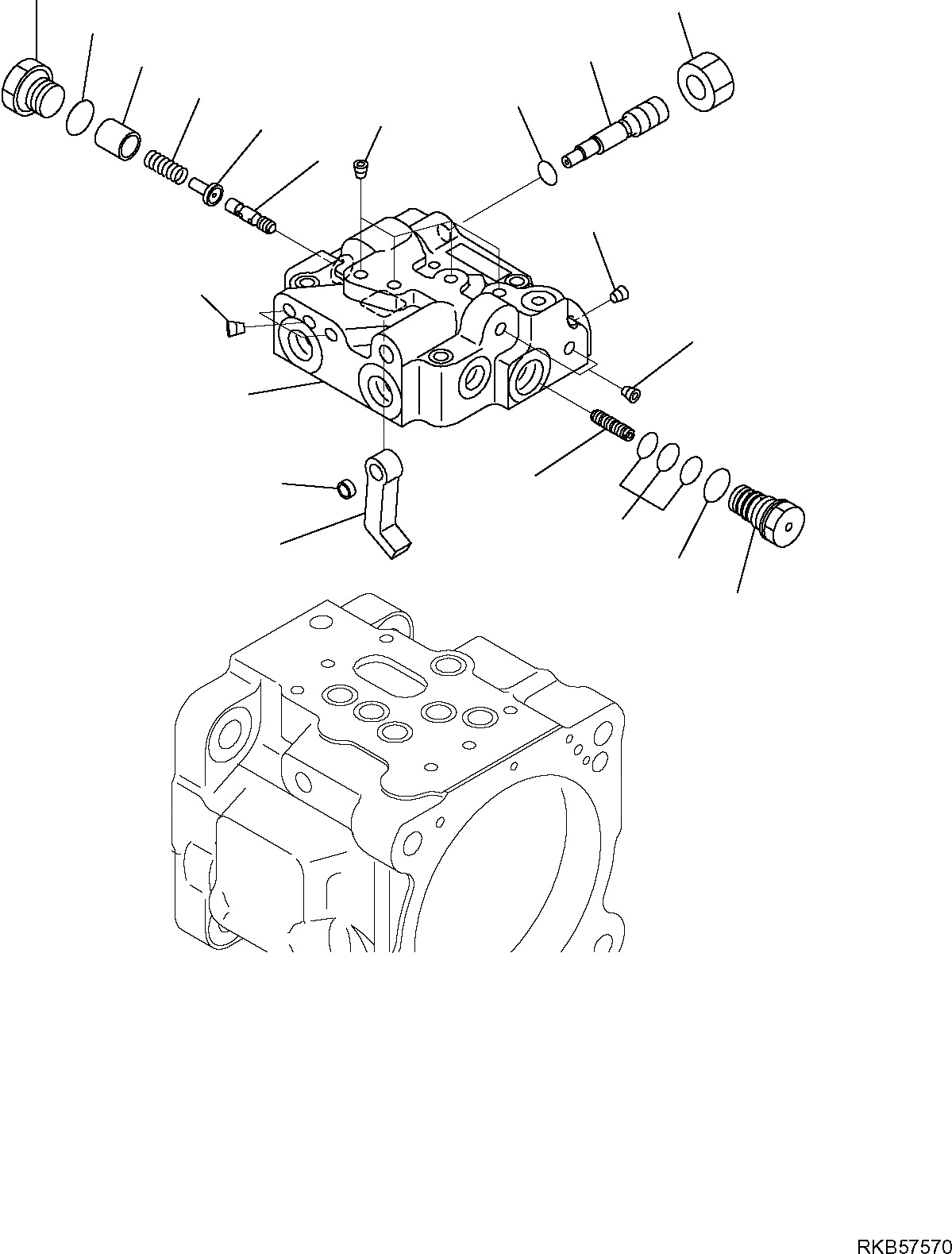 RKB57570