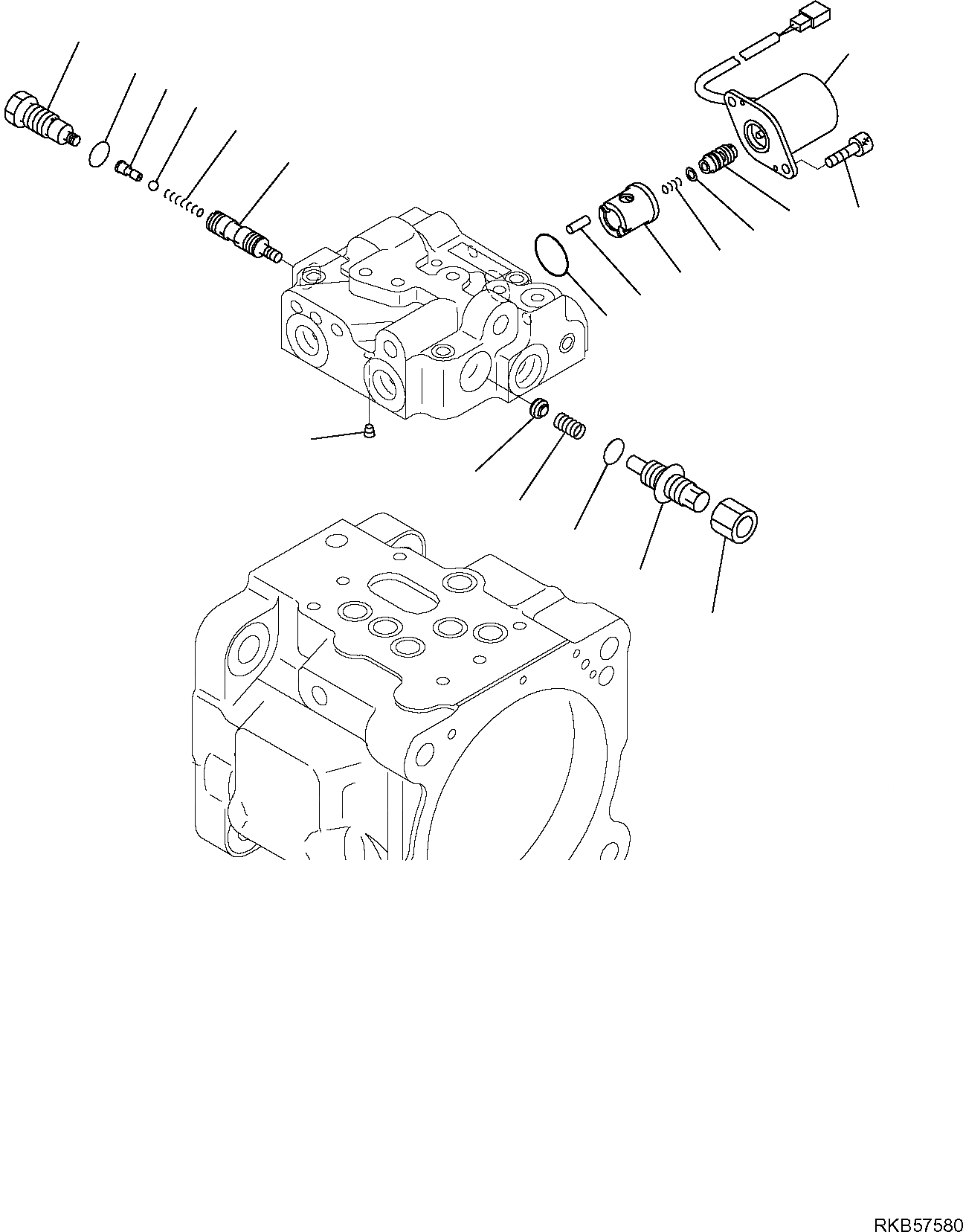 RKB57580