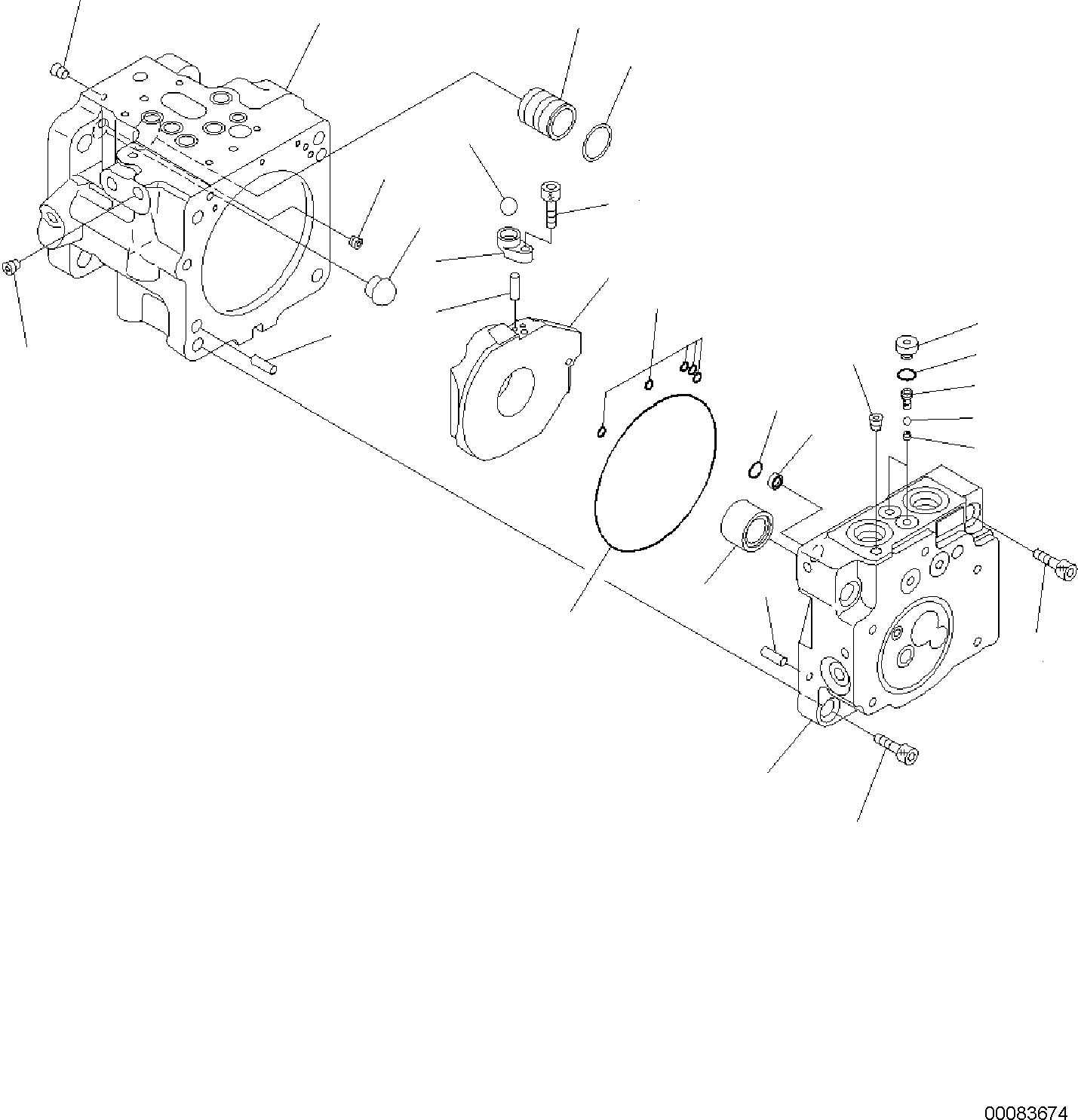 00083674