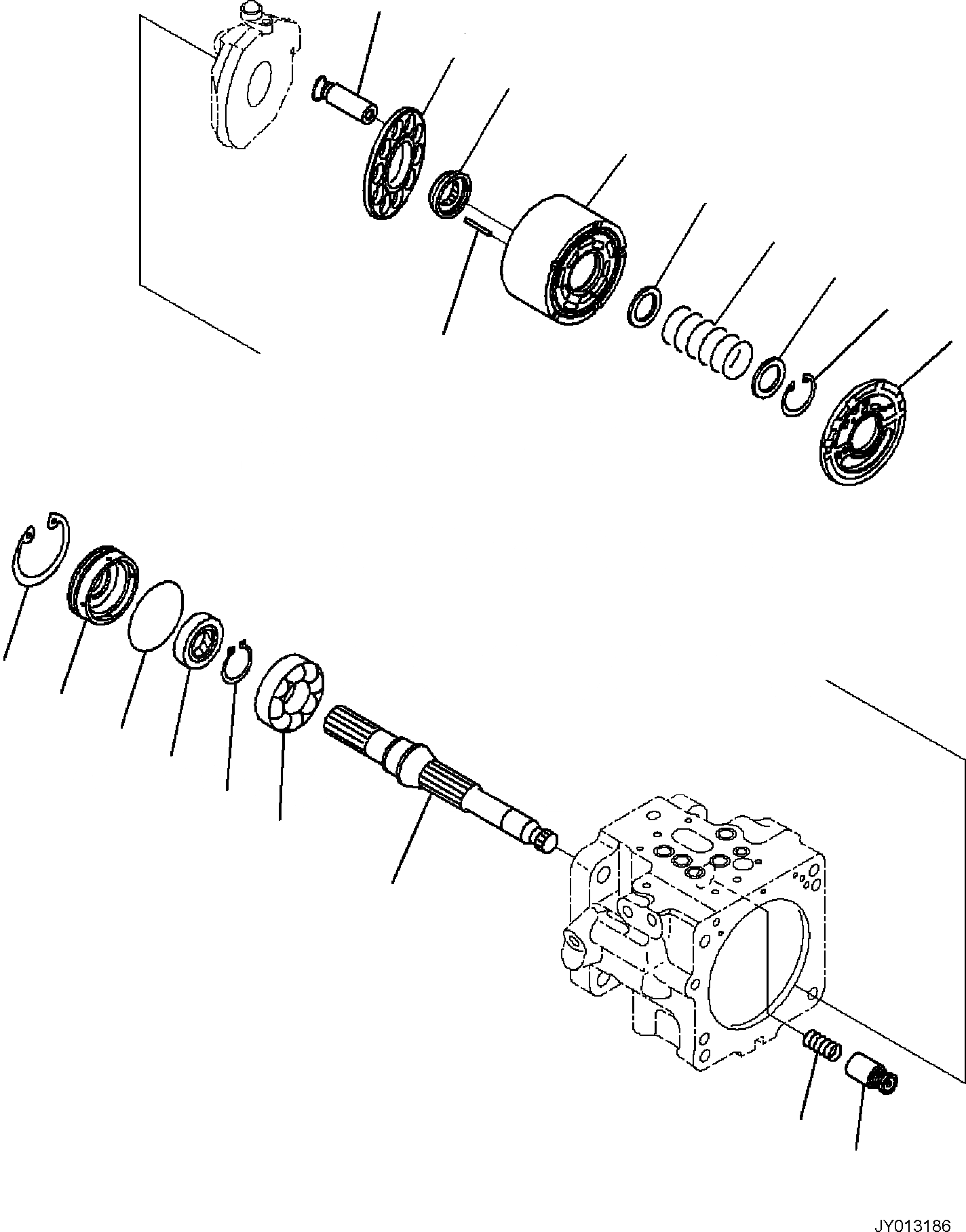 JY013186