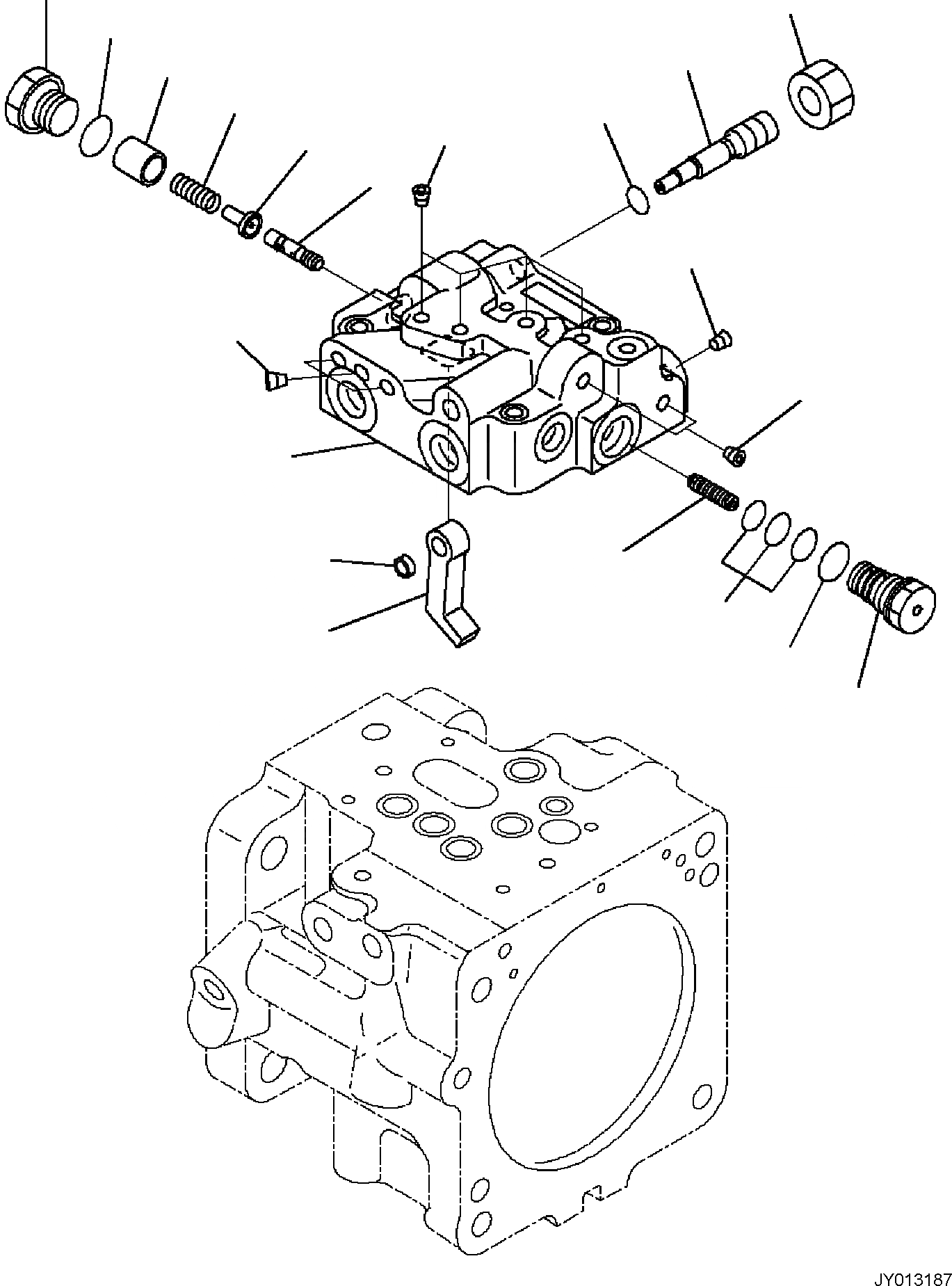 JY013187