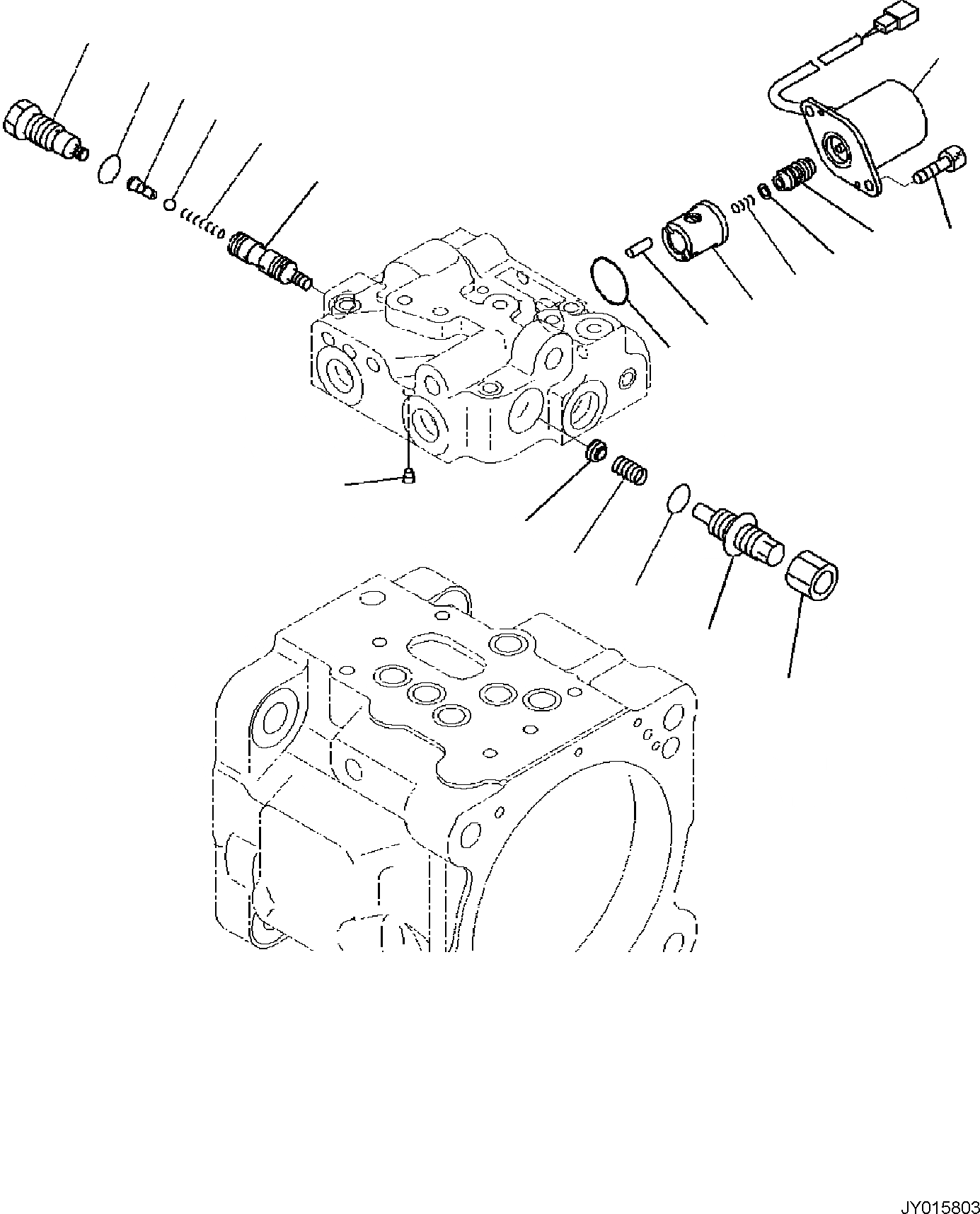 JY015803