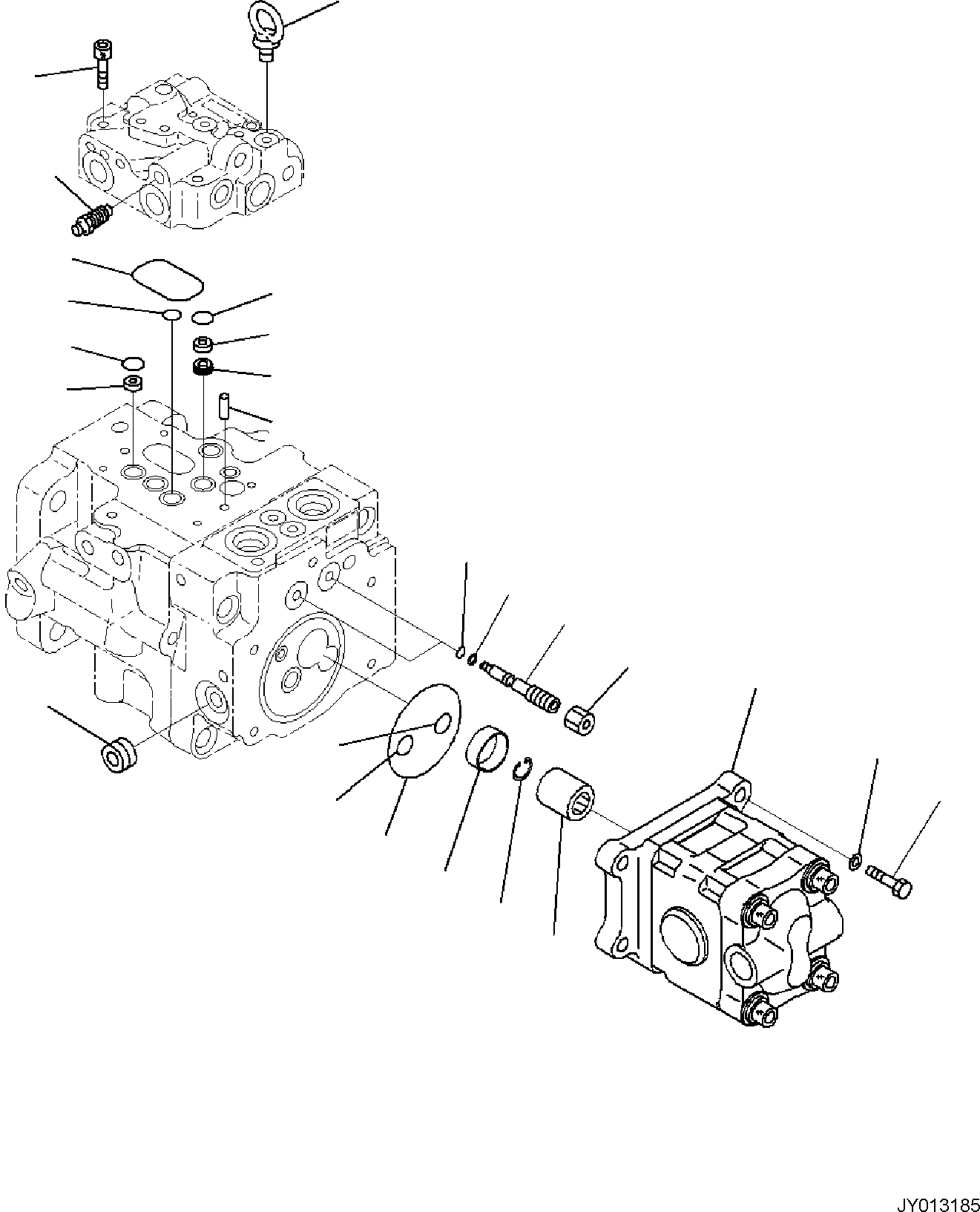 JY013185