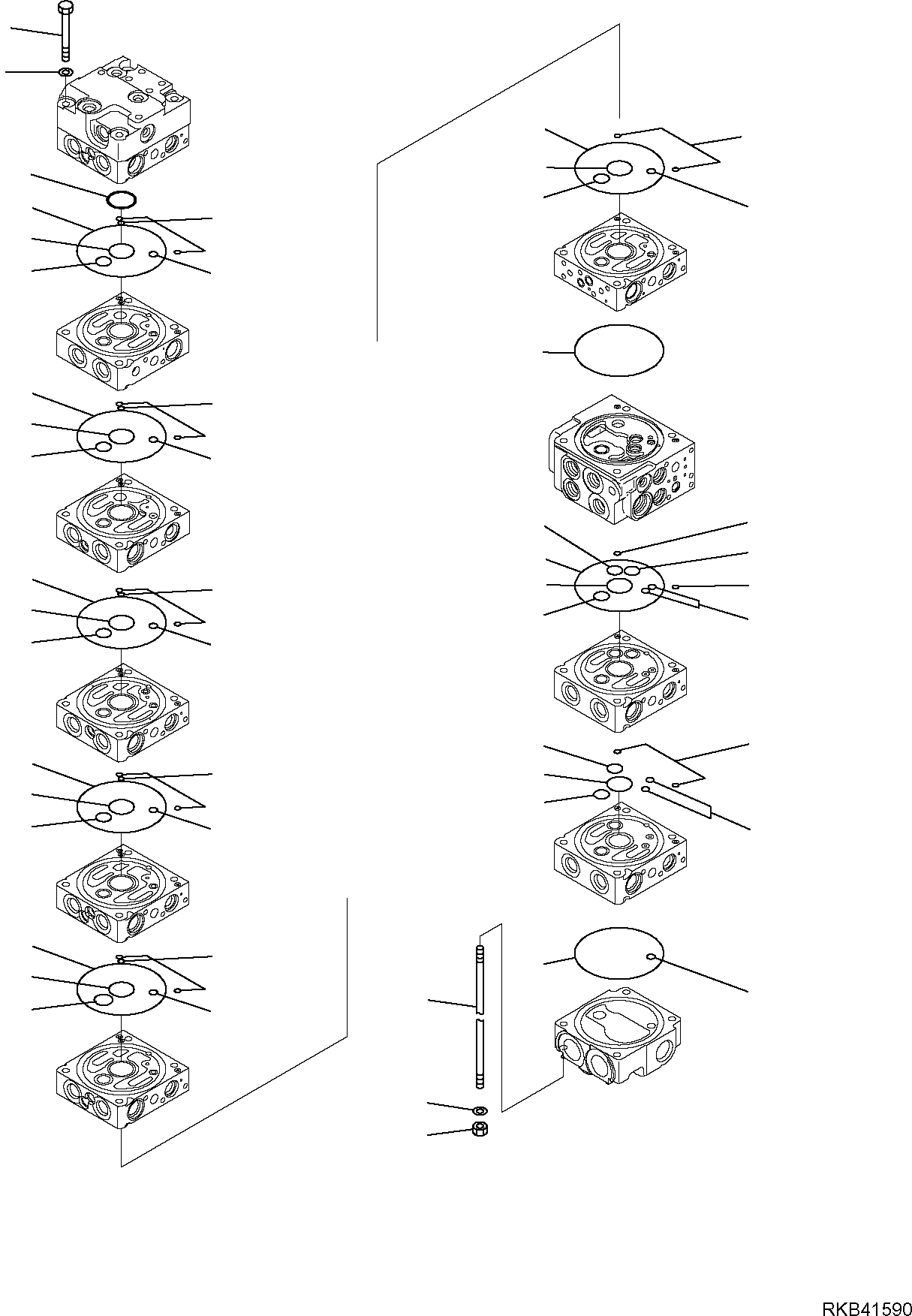 RKB41590