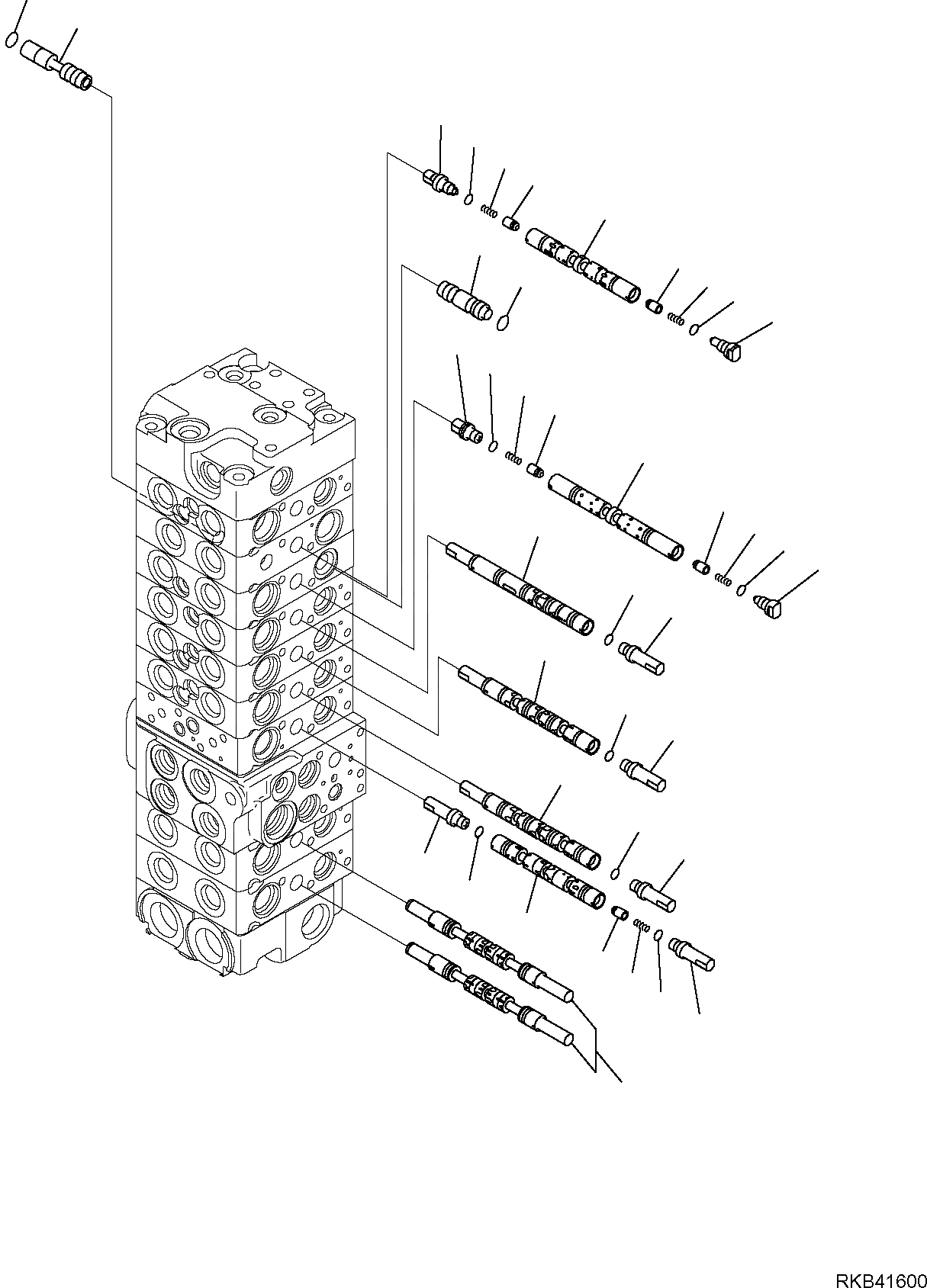 RKB41600