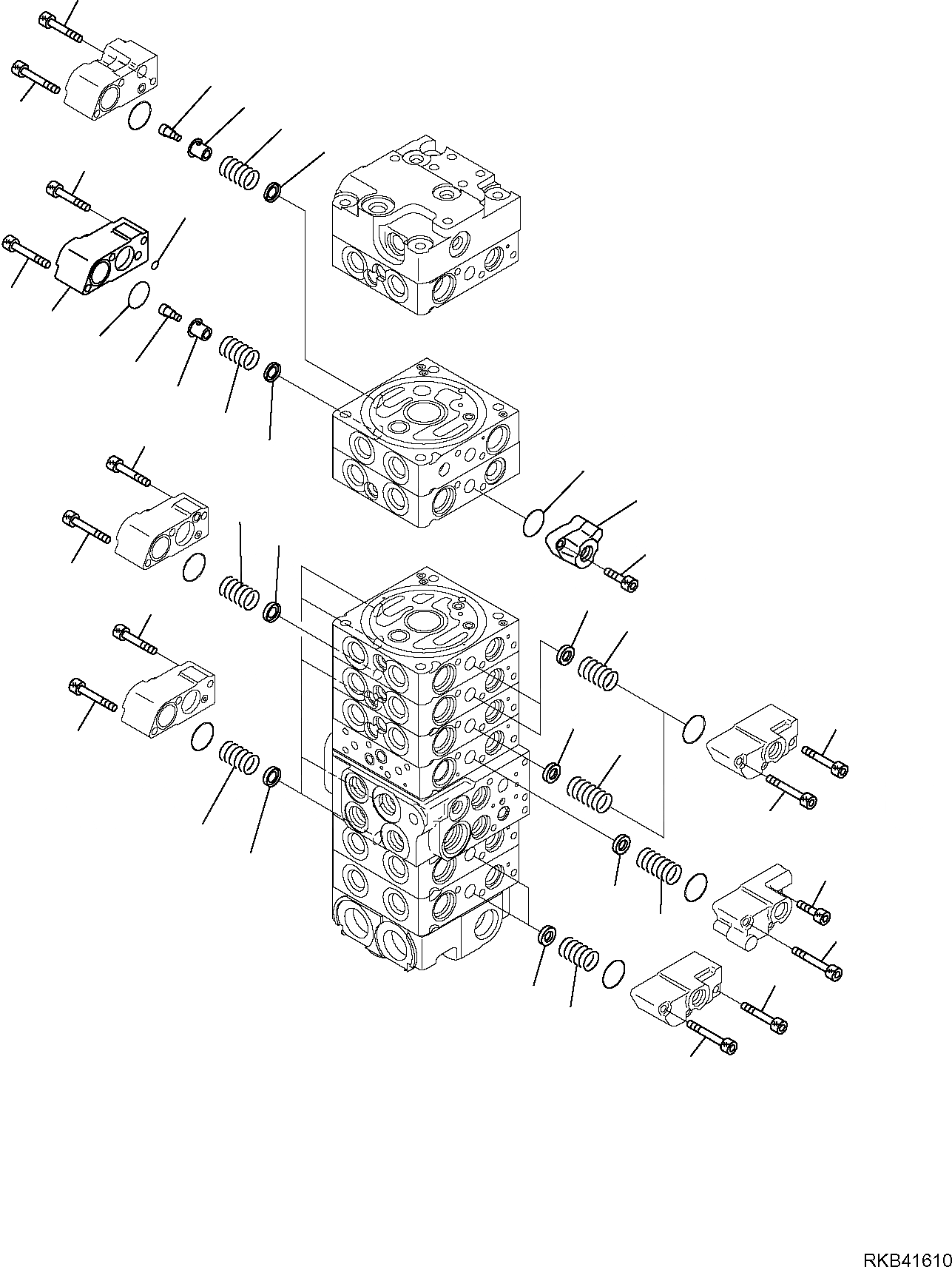 RKB41610