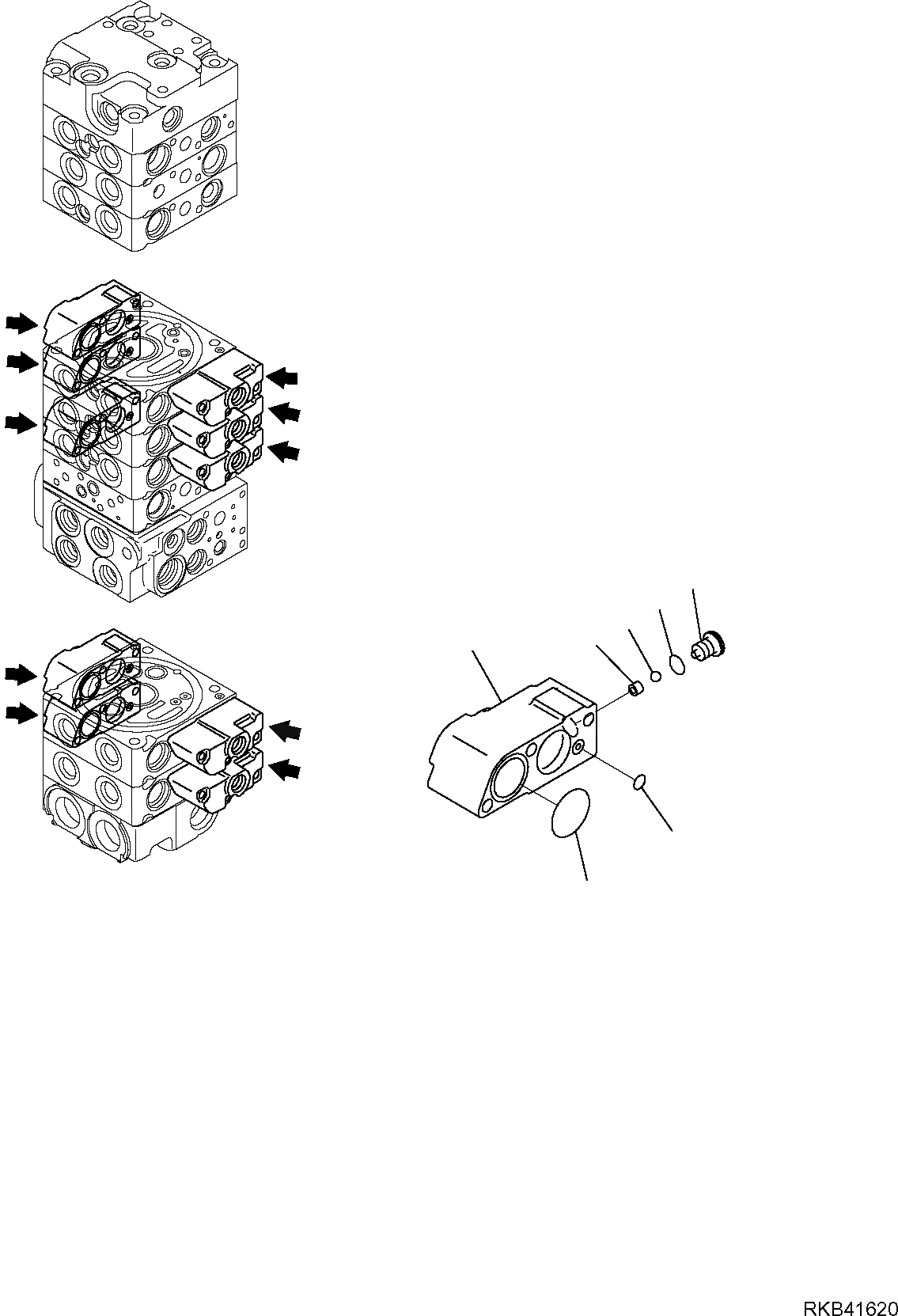 RKB41620