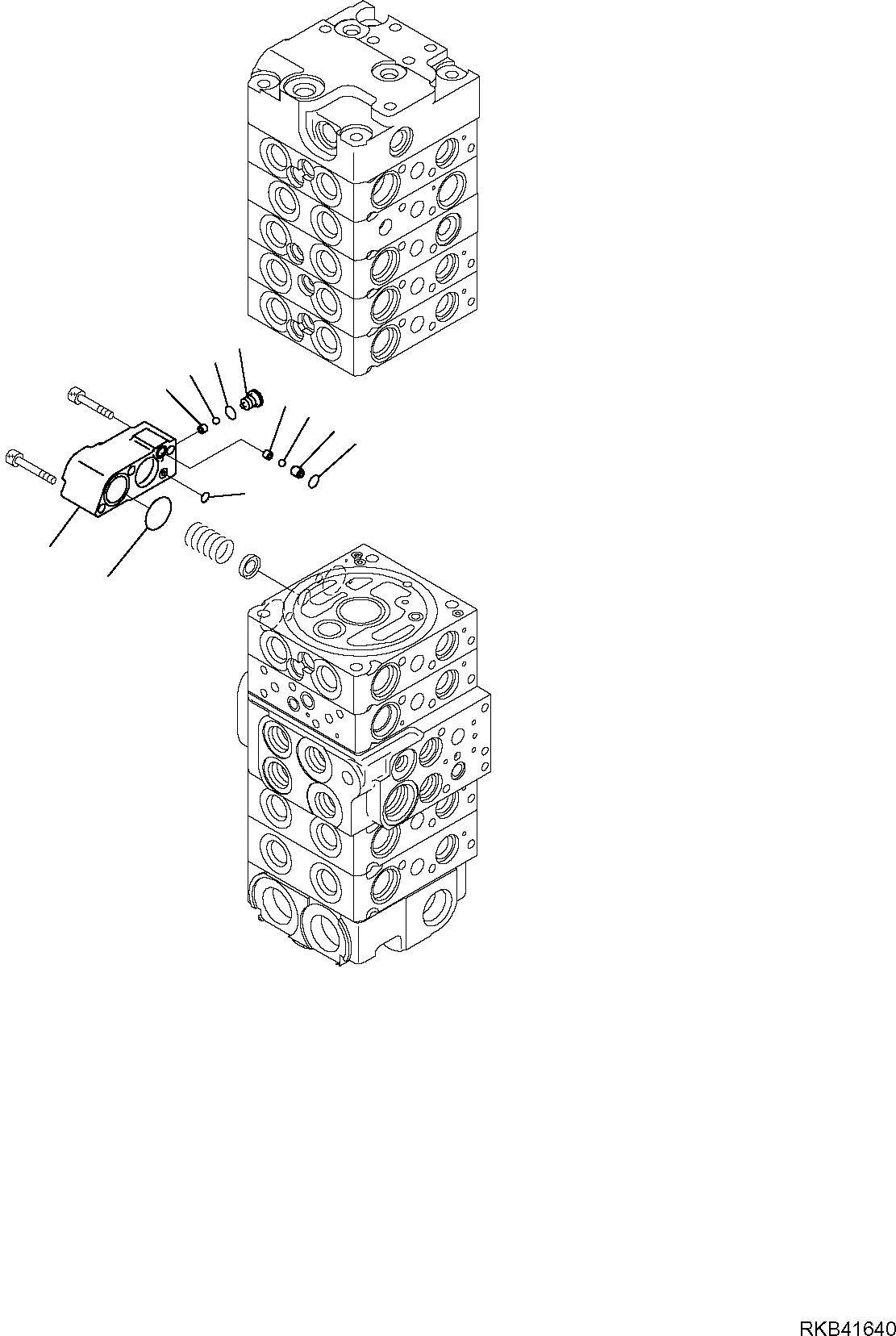 RKB41640