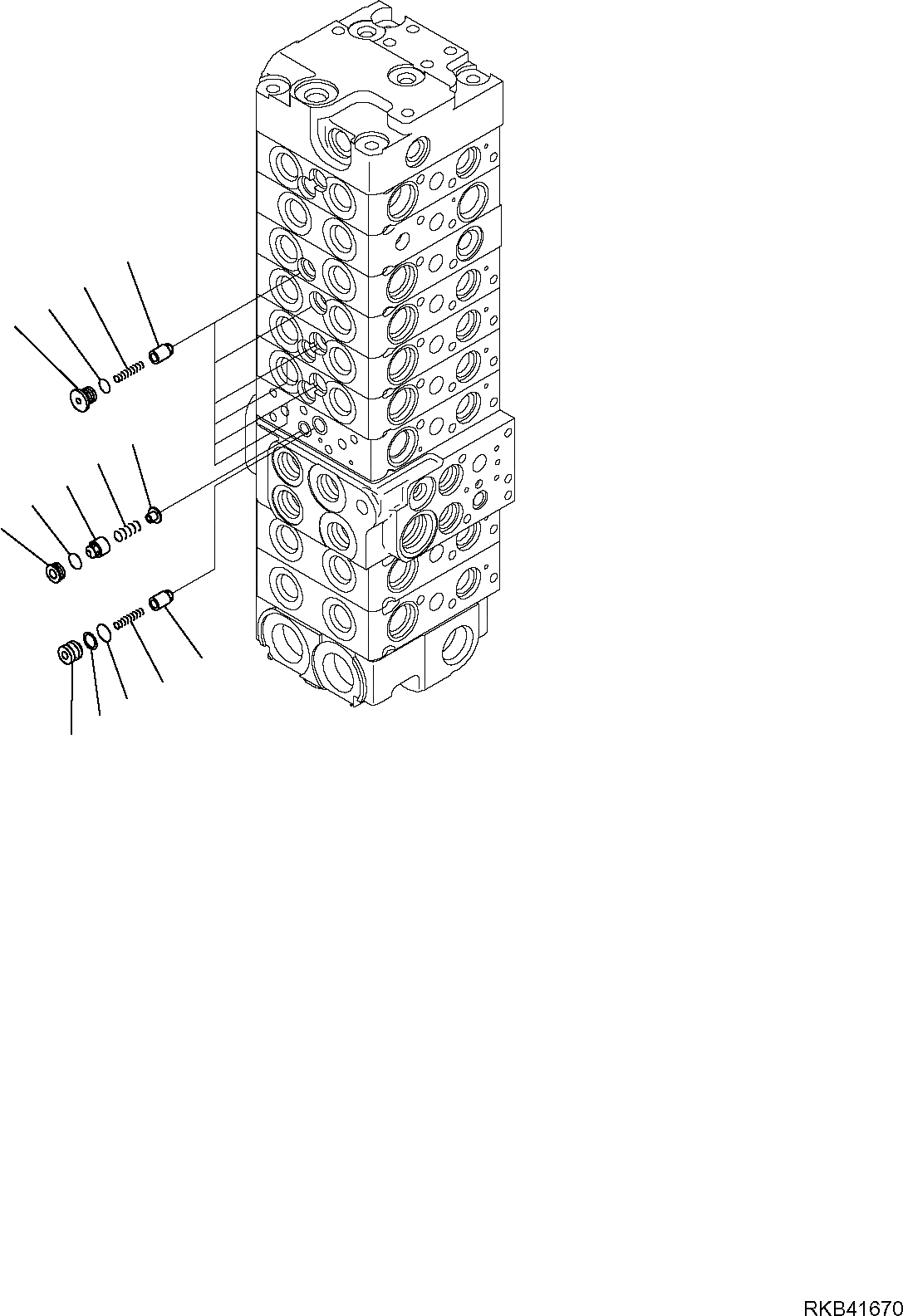 RKB41670