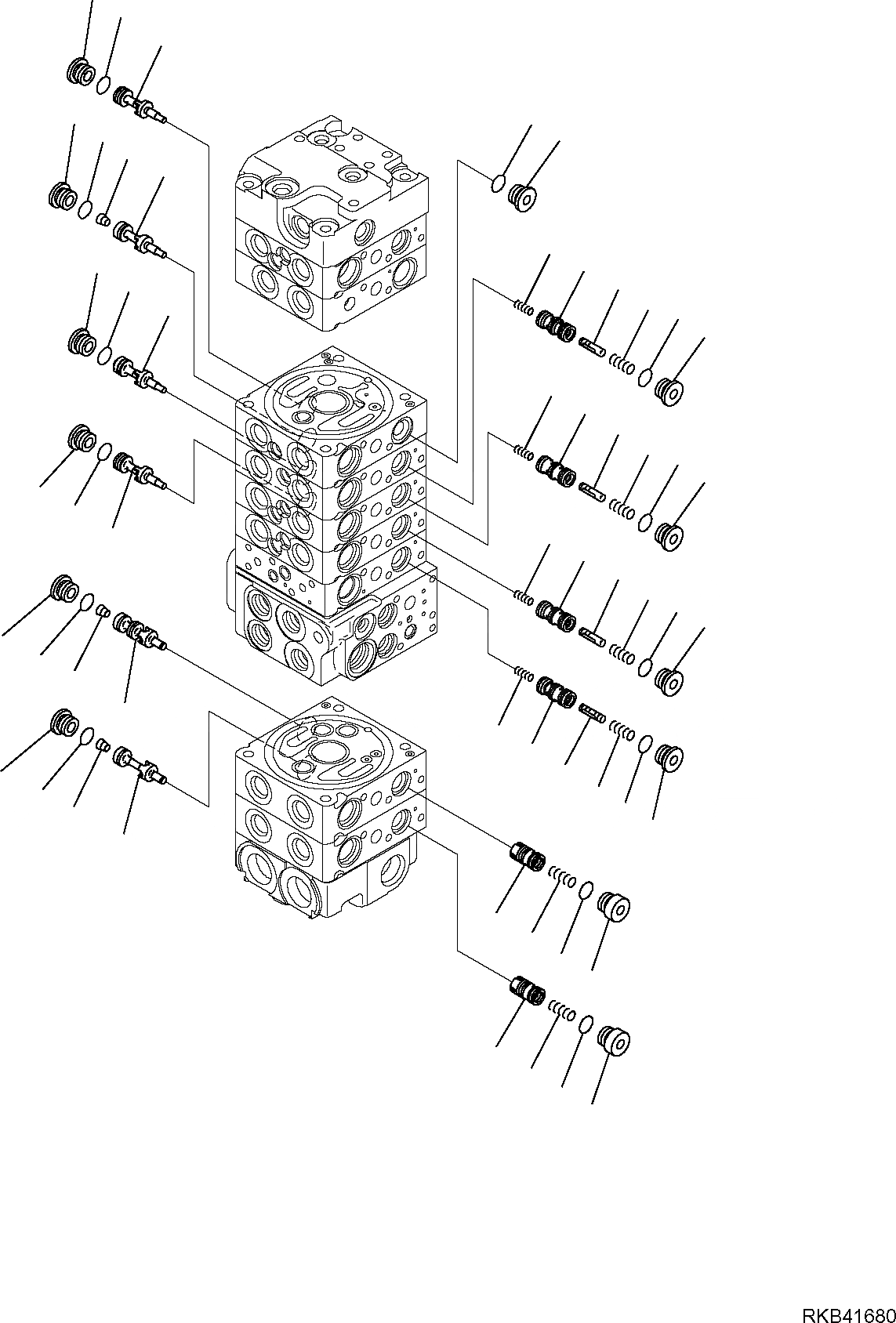 RKB41680