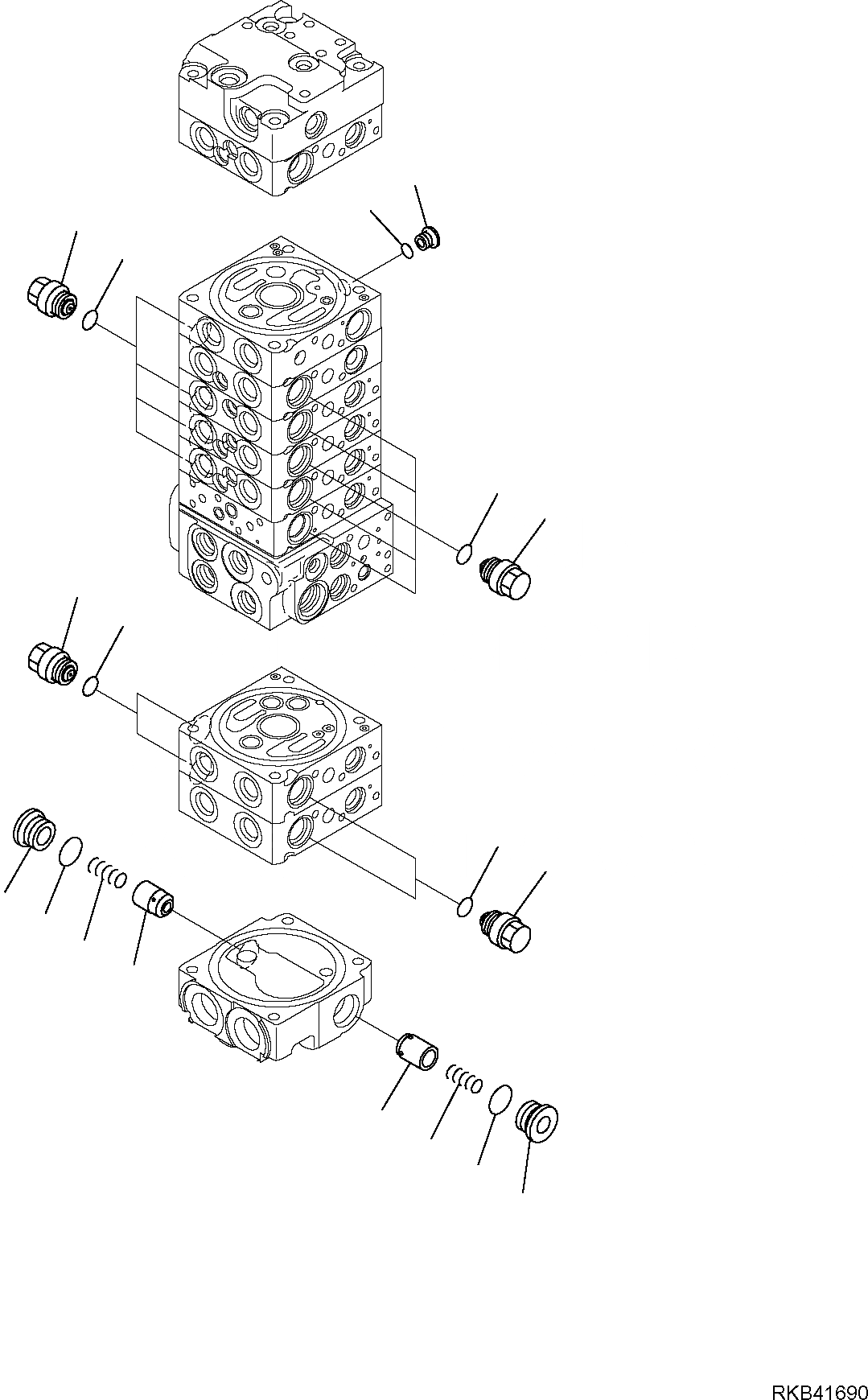 RKB41690