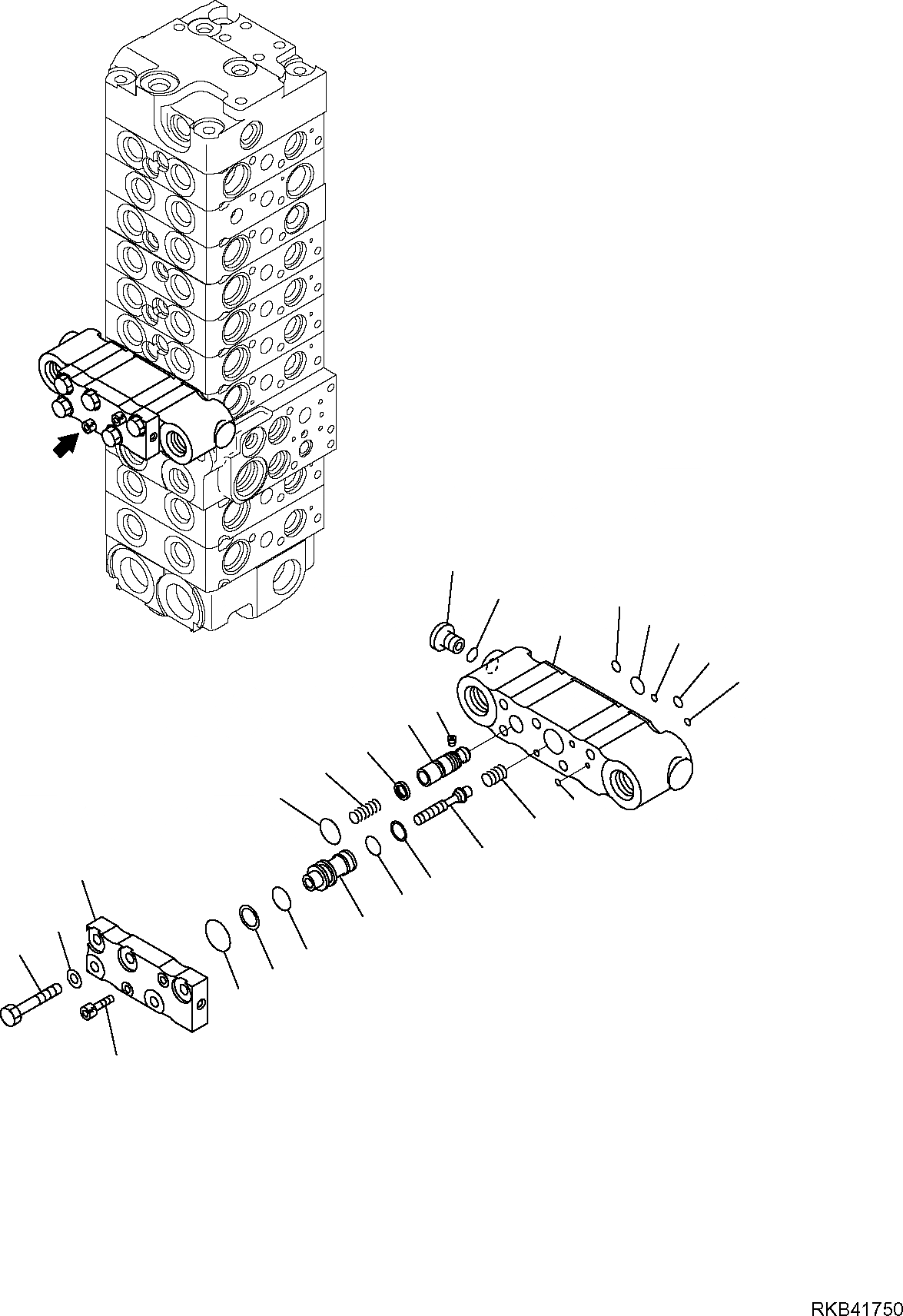 RKB41750