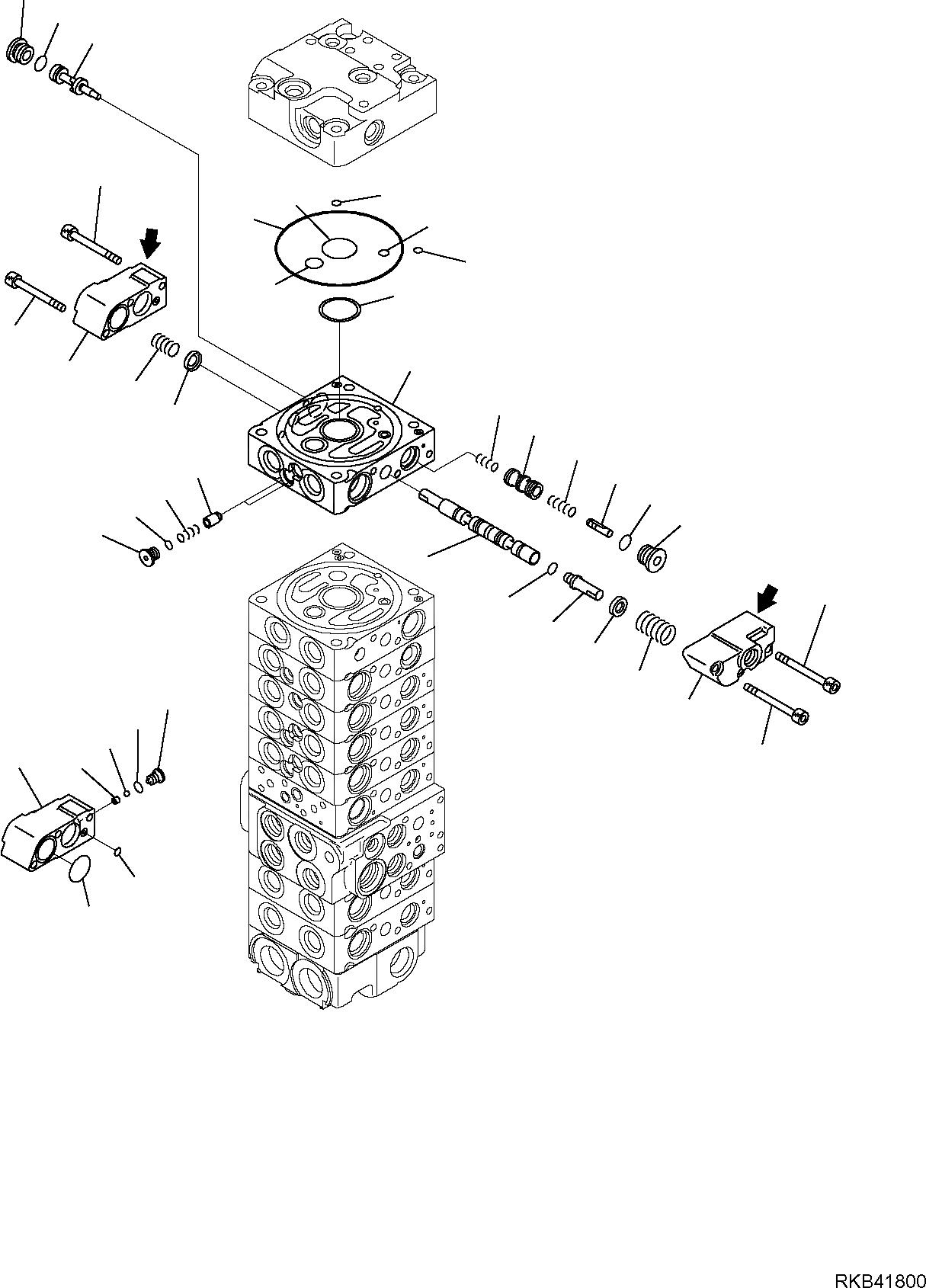 RKB41800