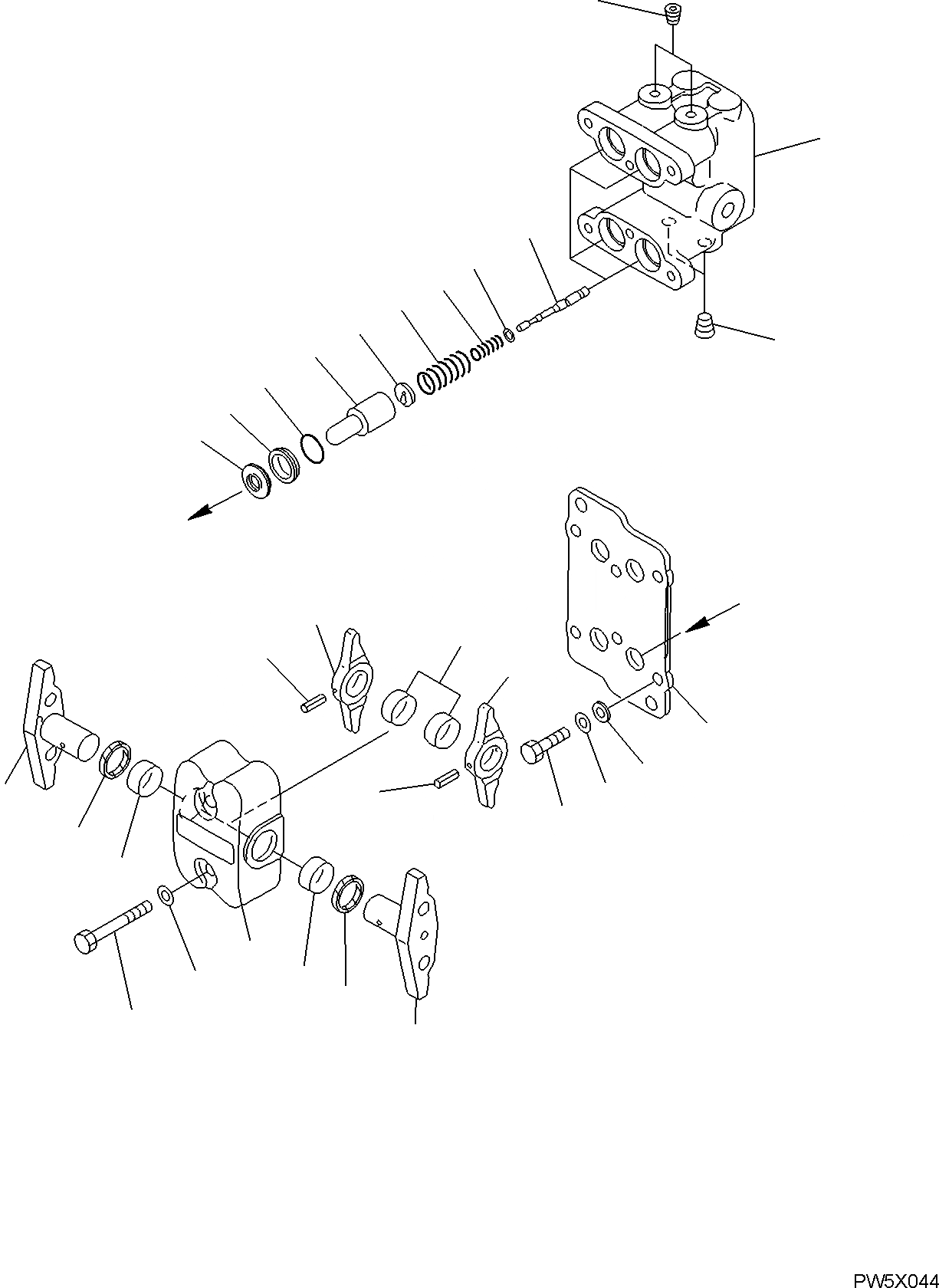 PW5X044