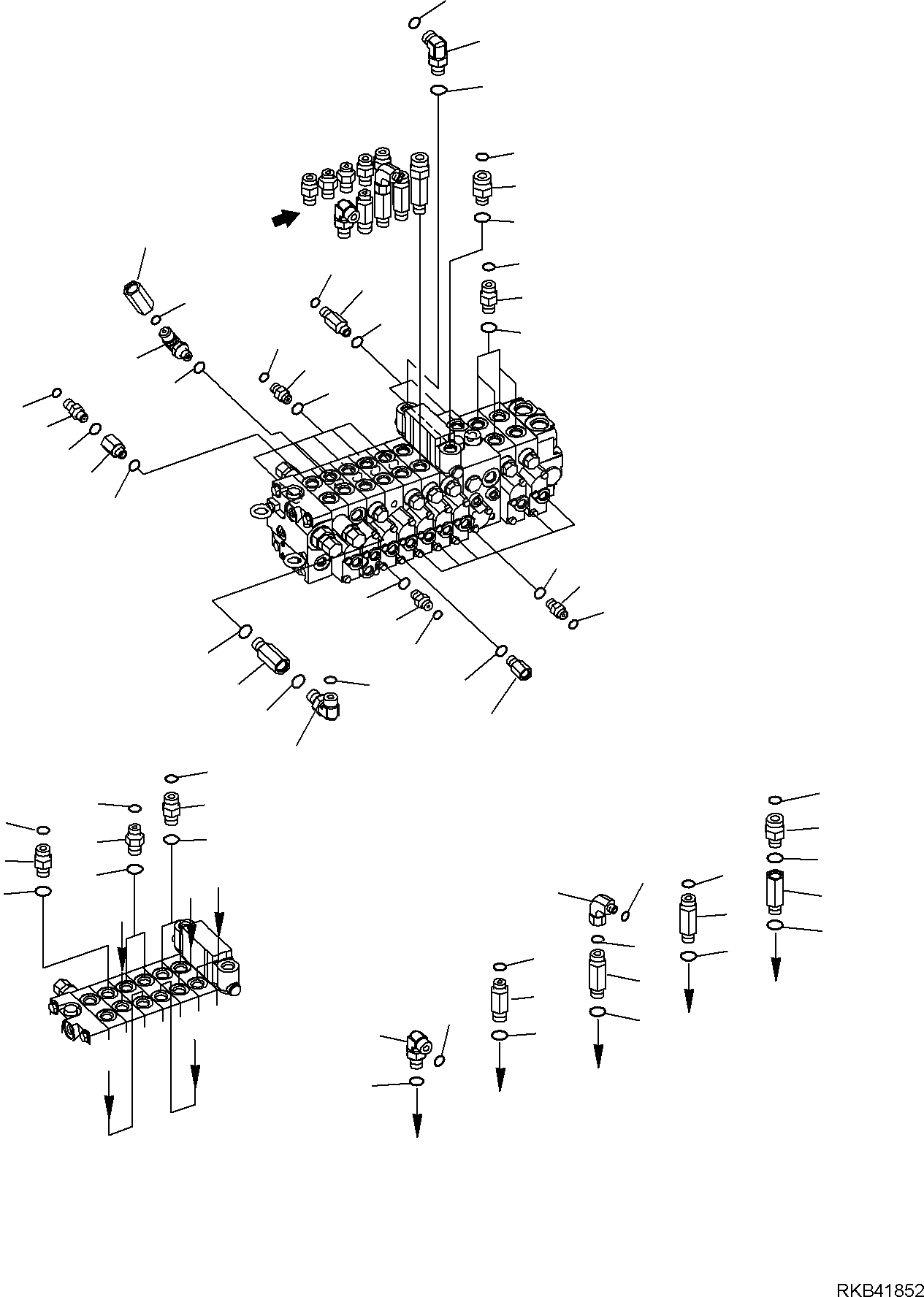 RKB41852