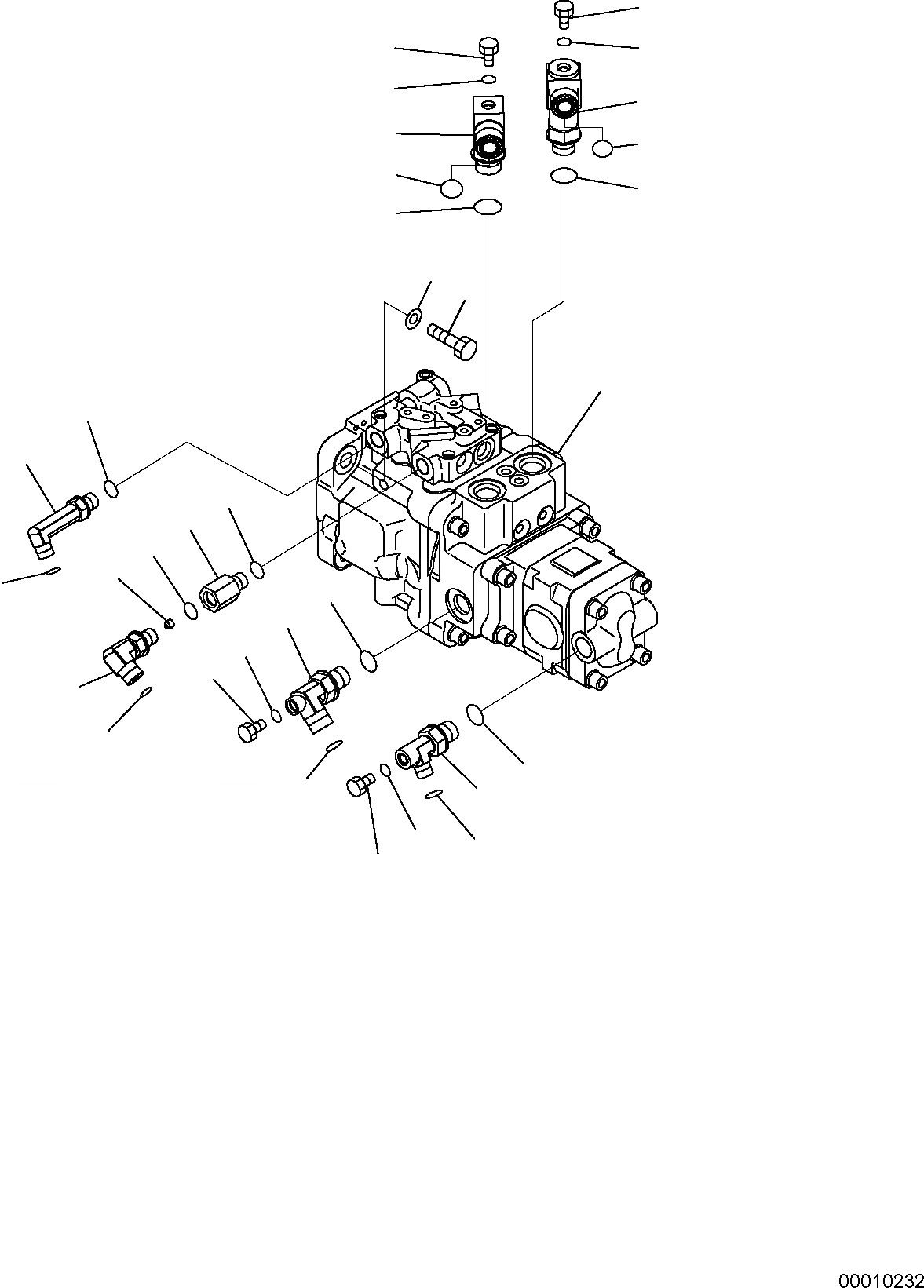 00010232