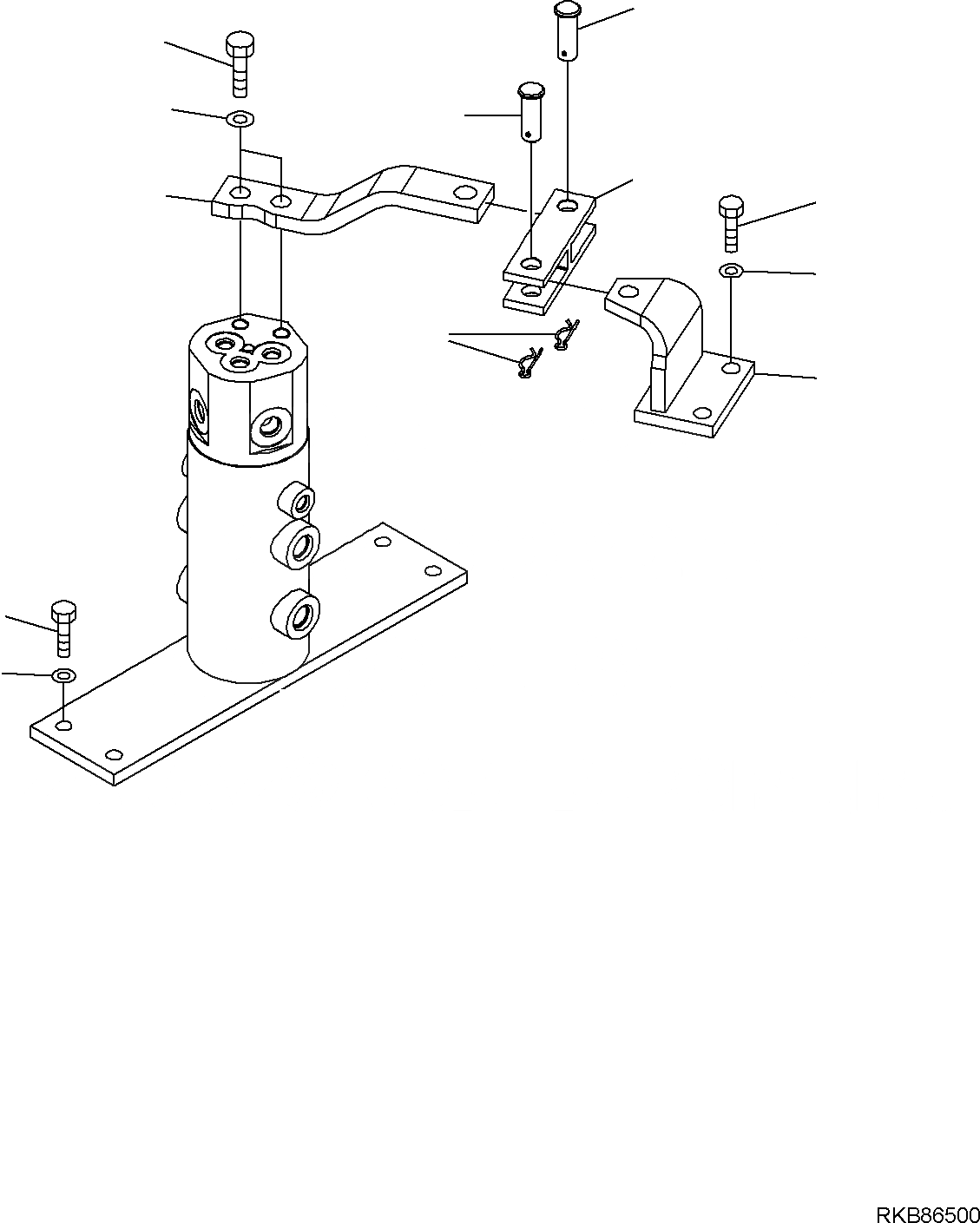 RKB86500