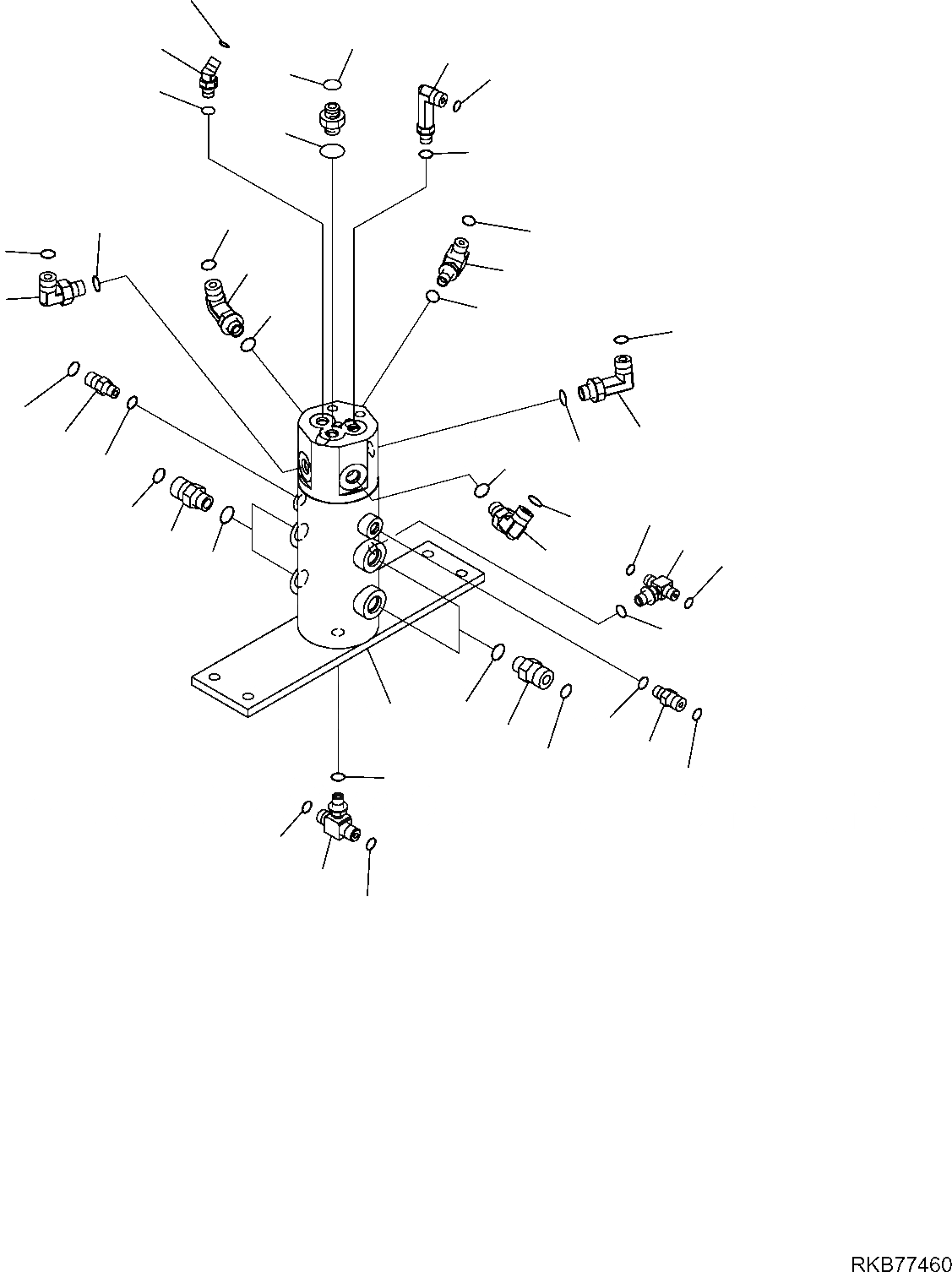 RKB77460