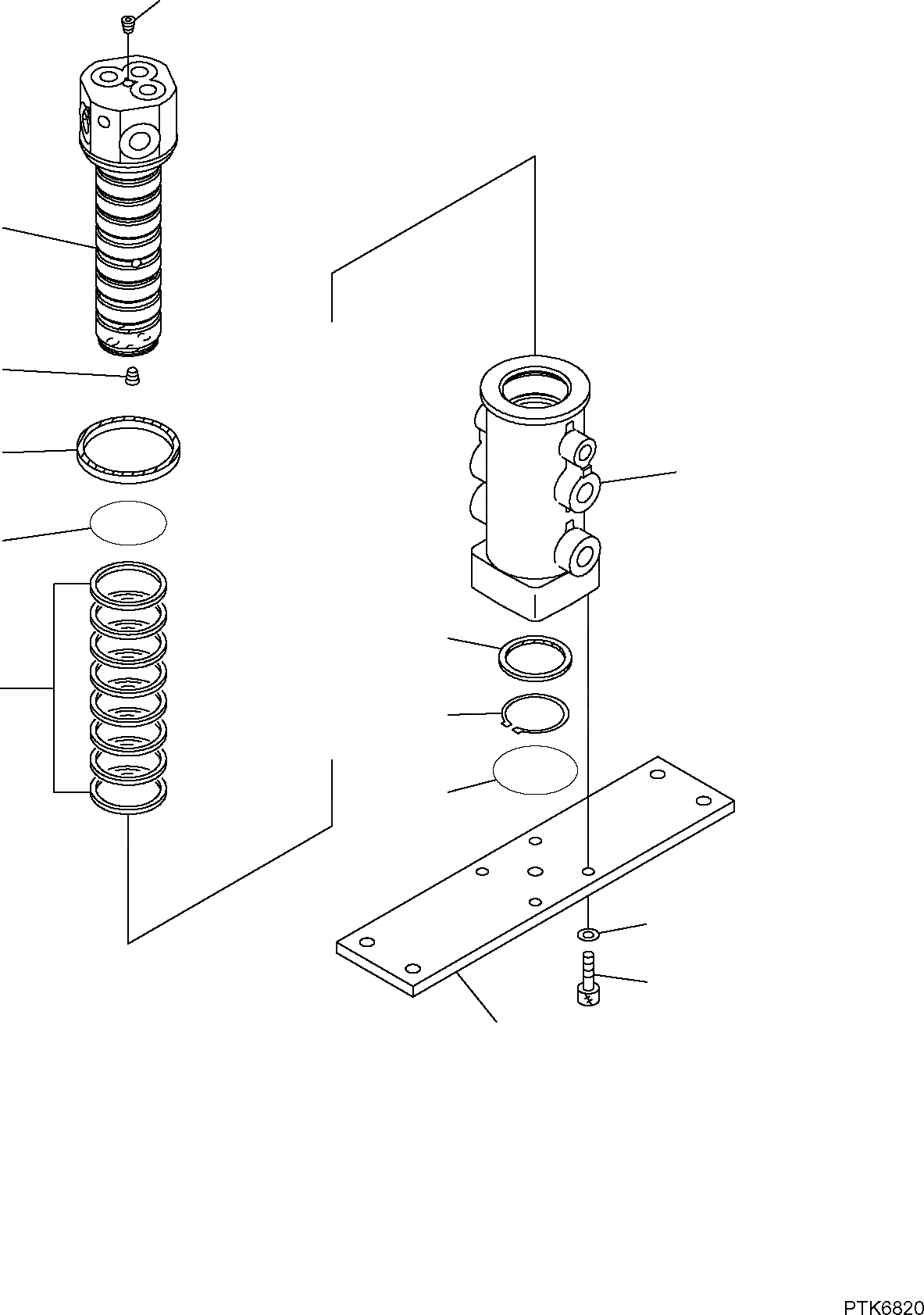 PTK6820