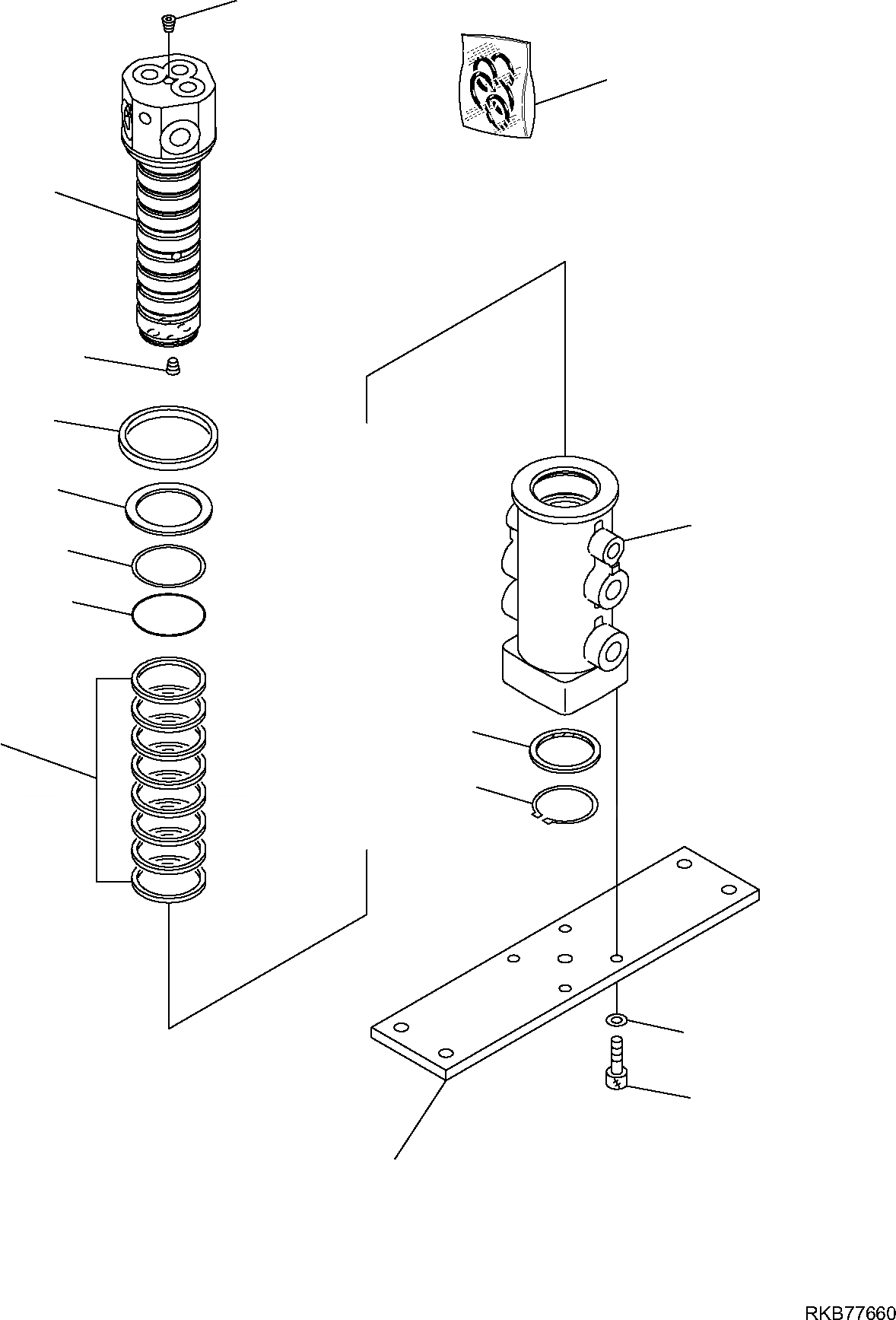 RKB77660