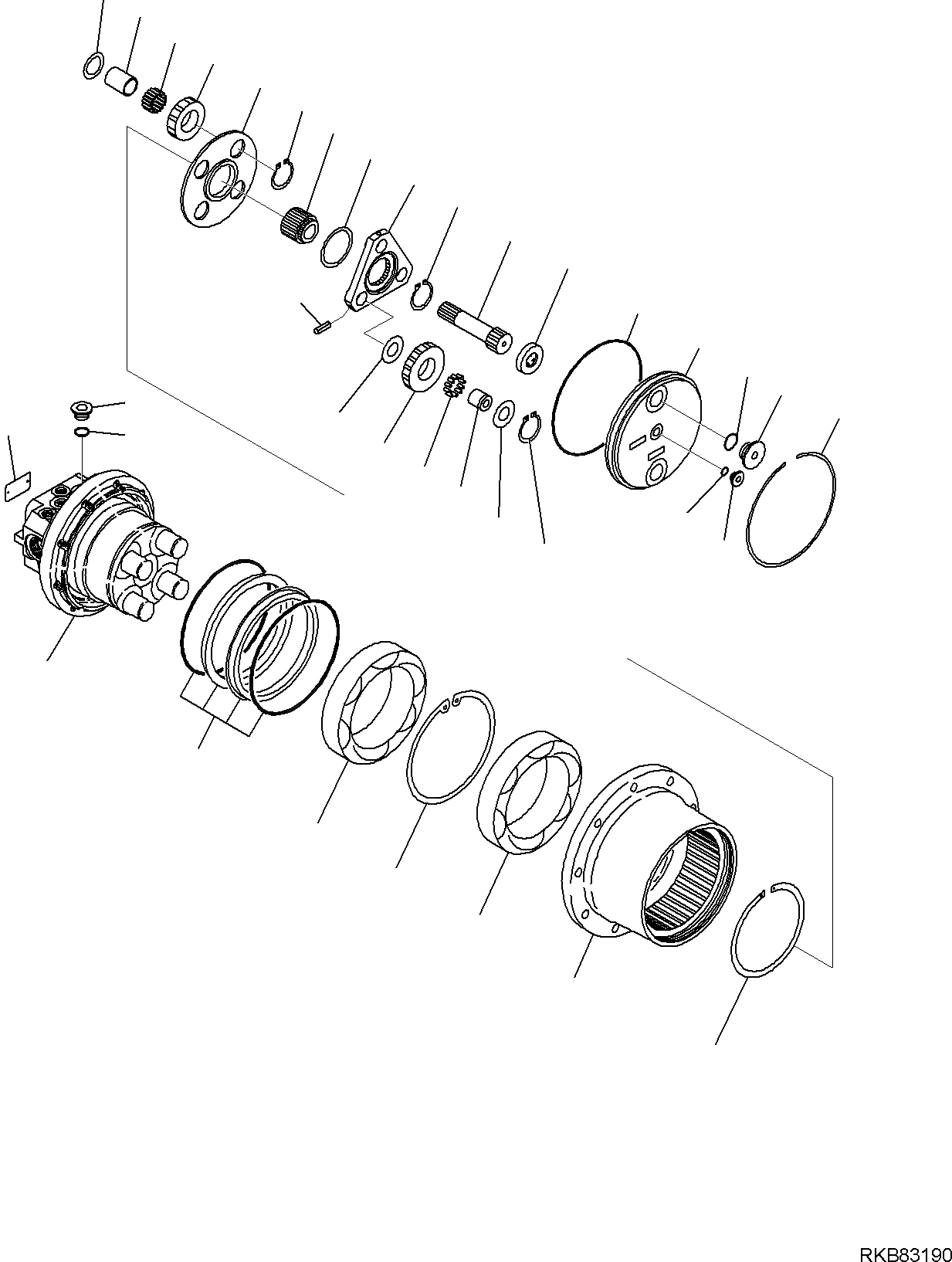 RKB83190