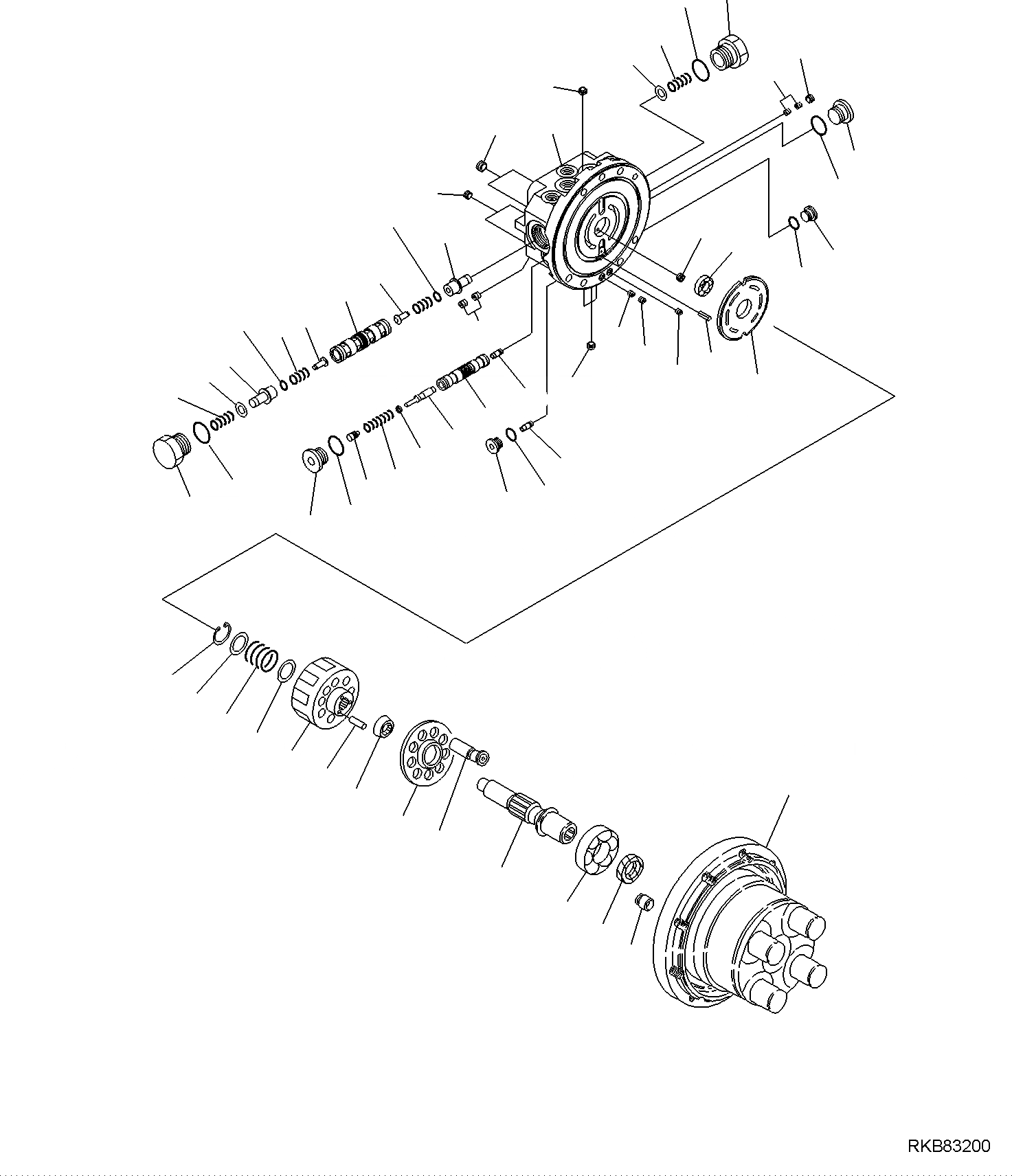 RKB83200