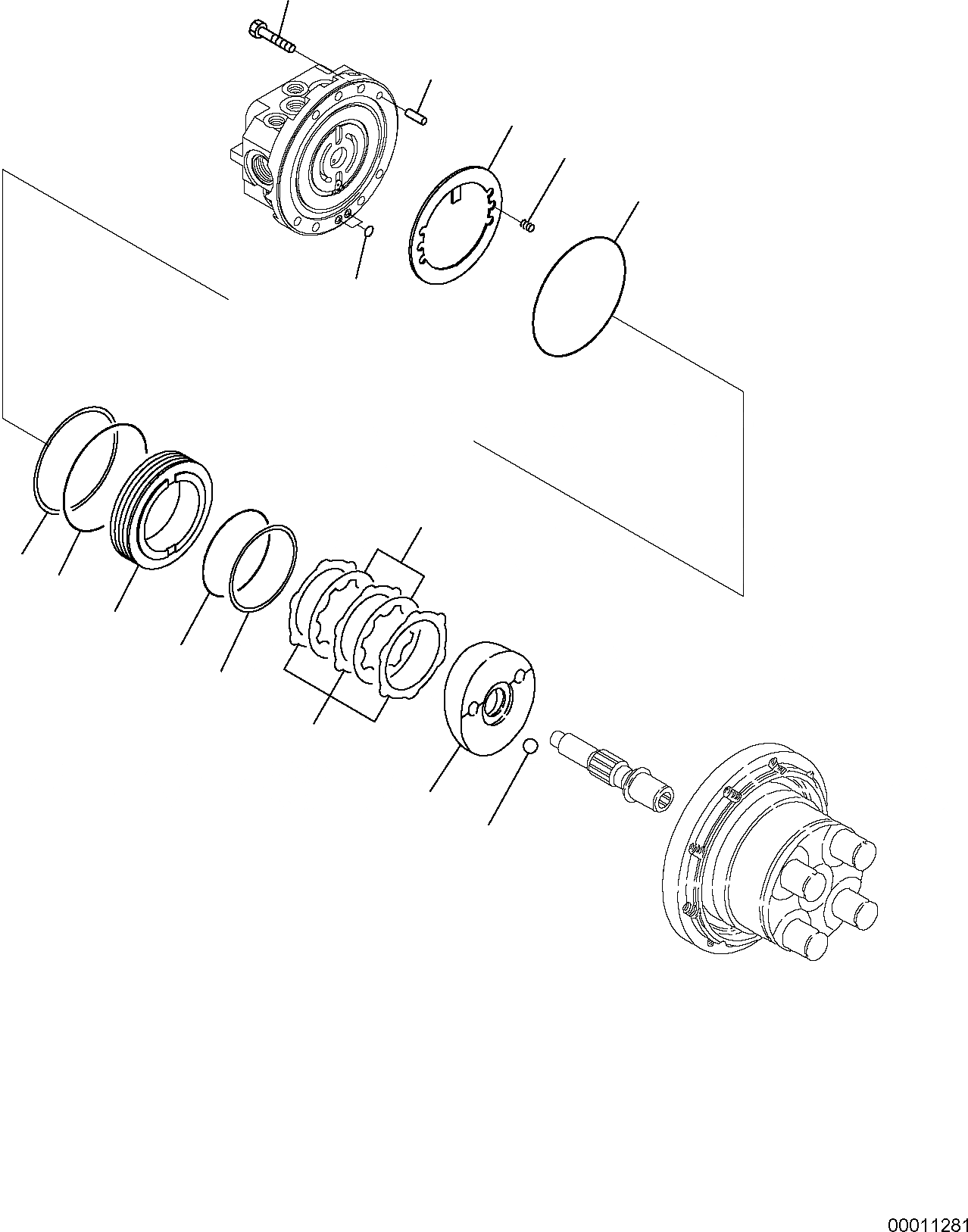 00011281