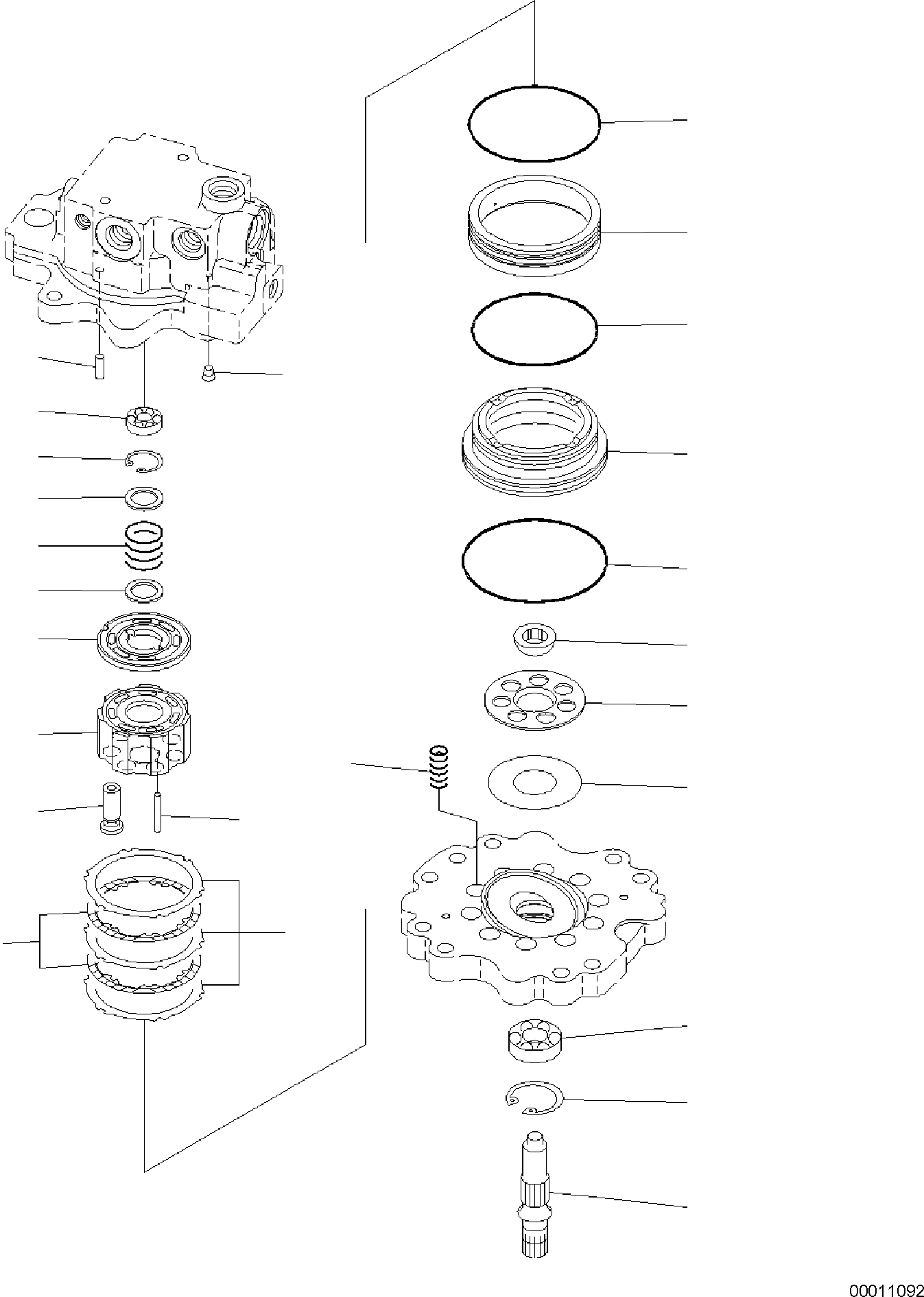 00011092