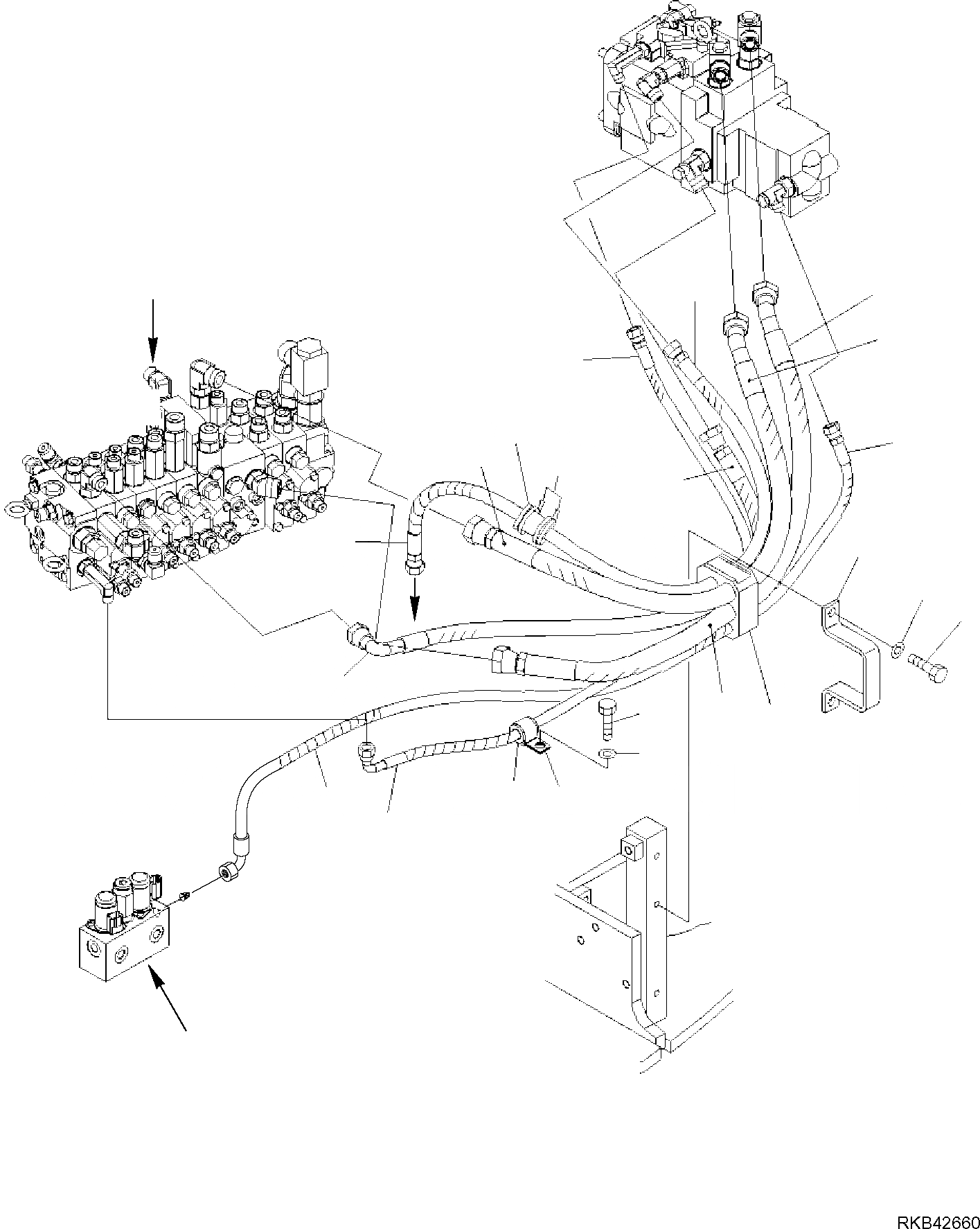 RKB42660