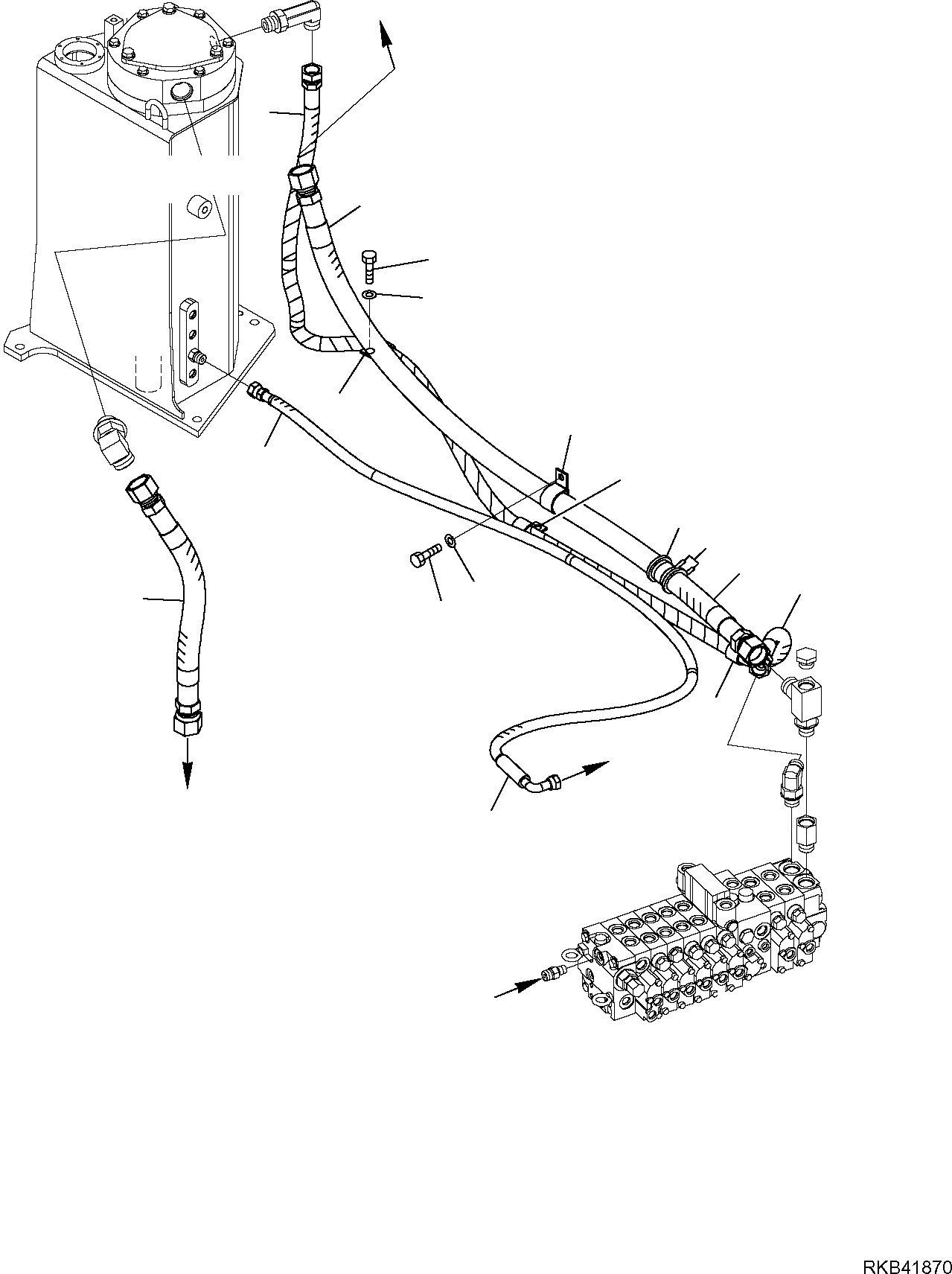 RKB41870