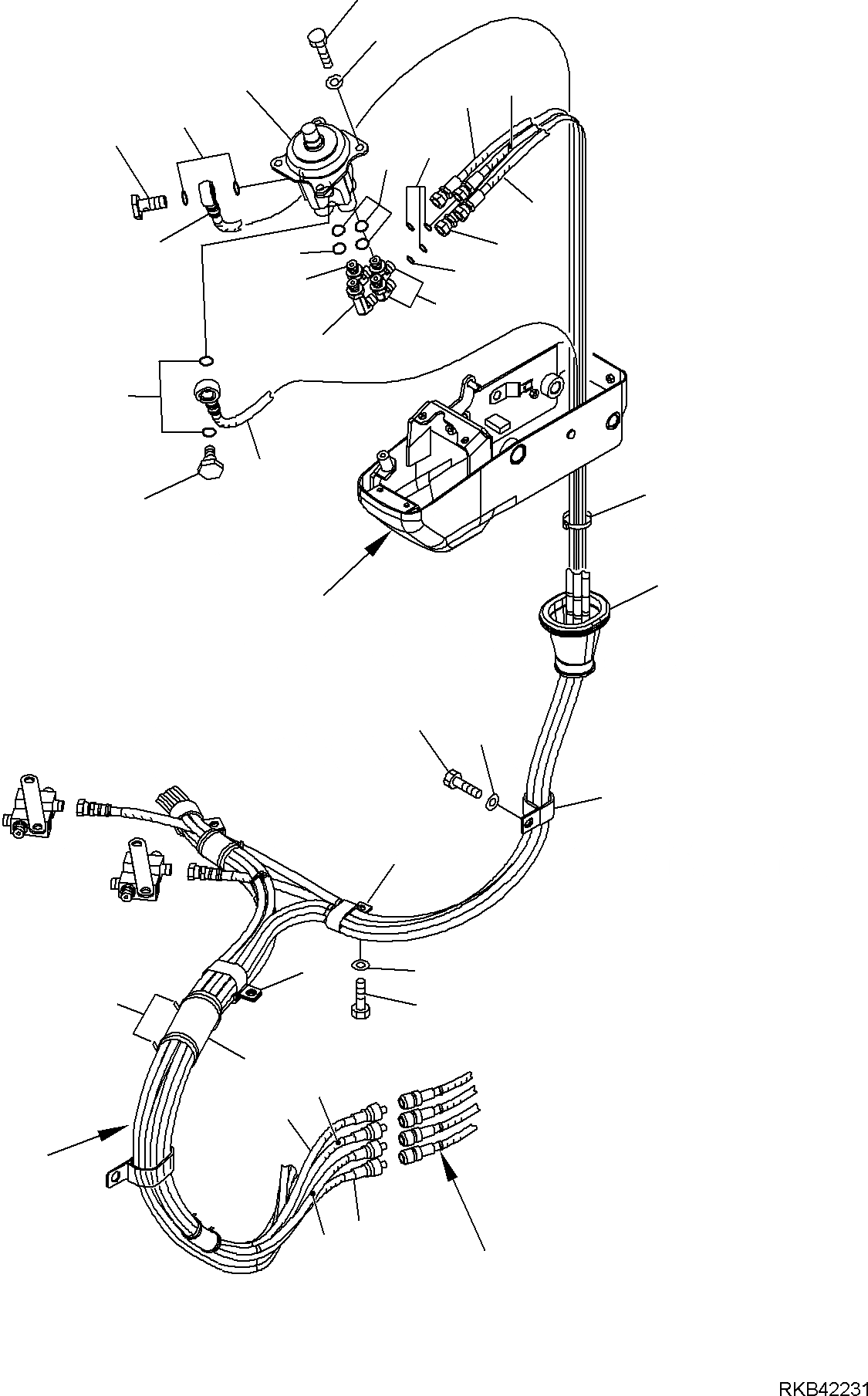 RKB42231