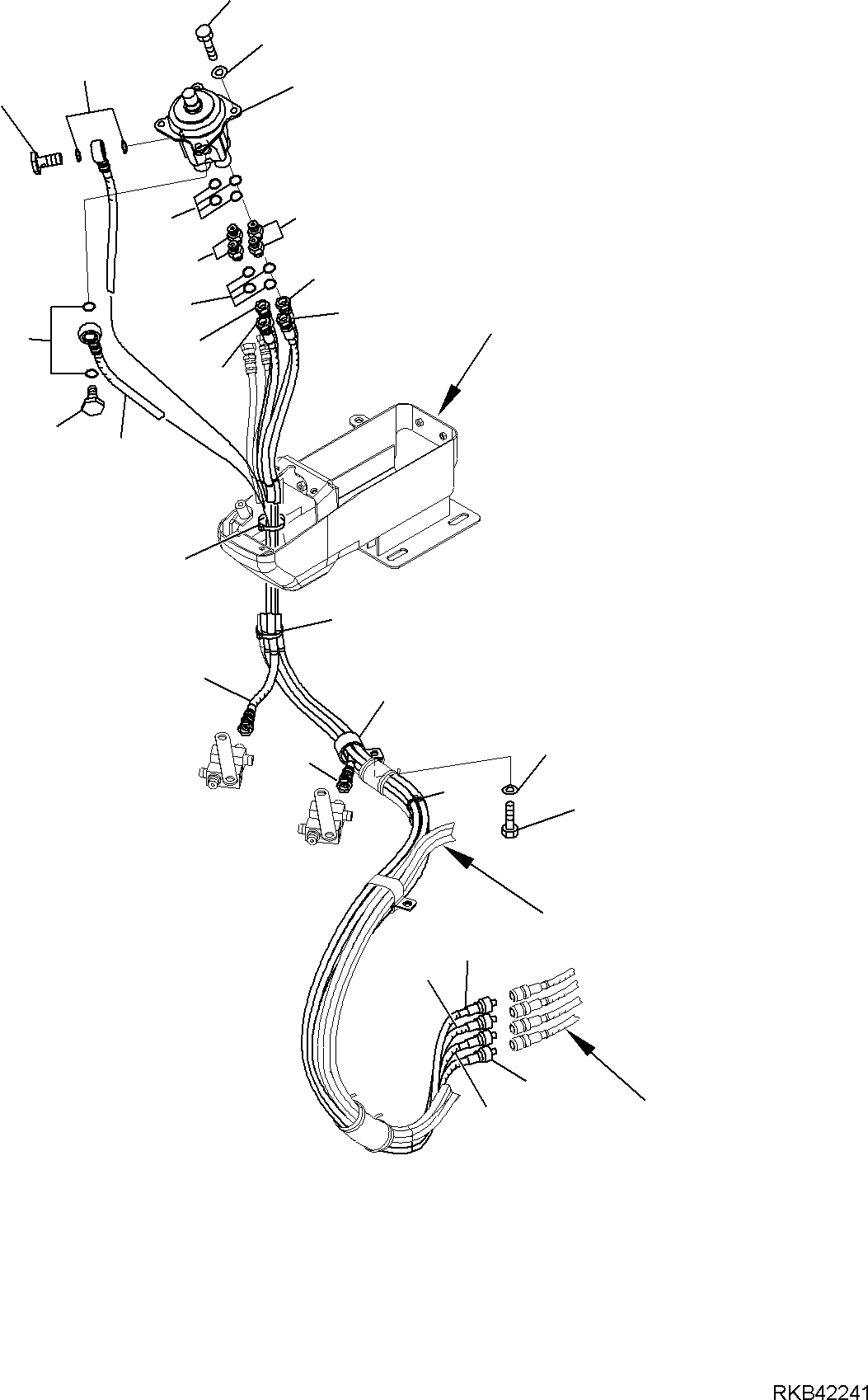 RKB42241