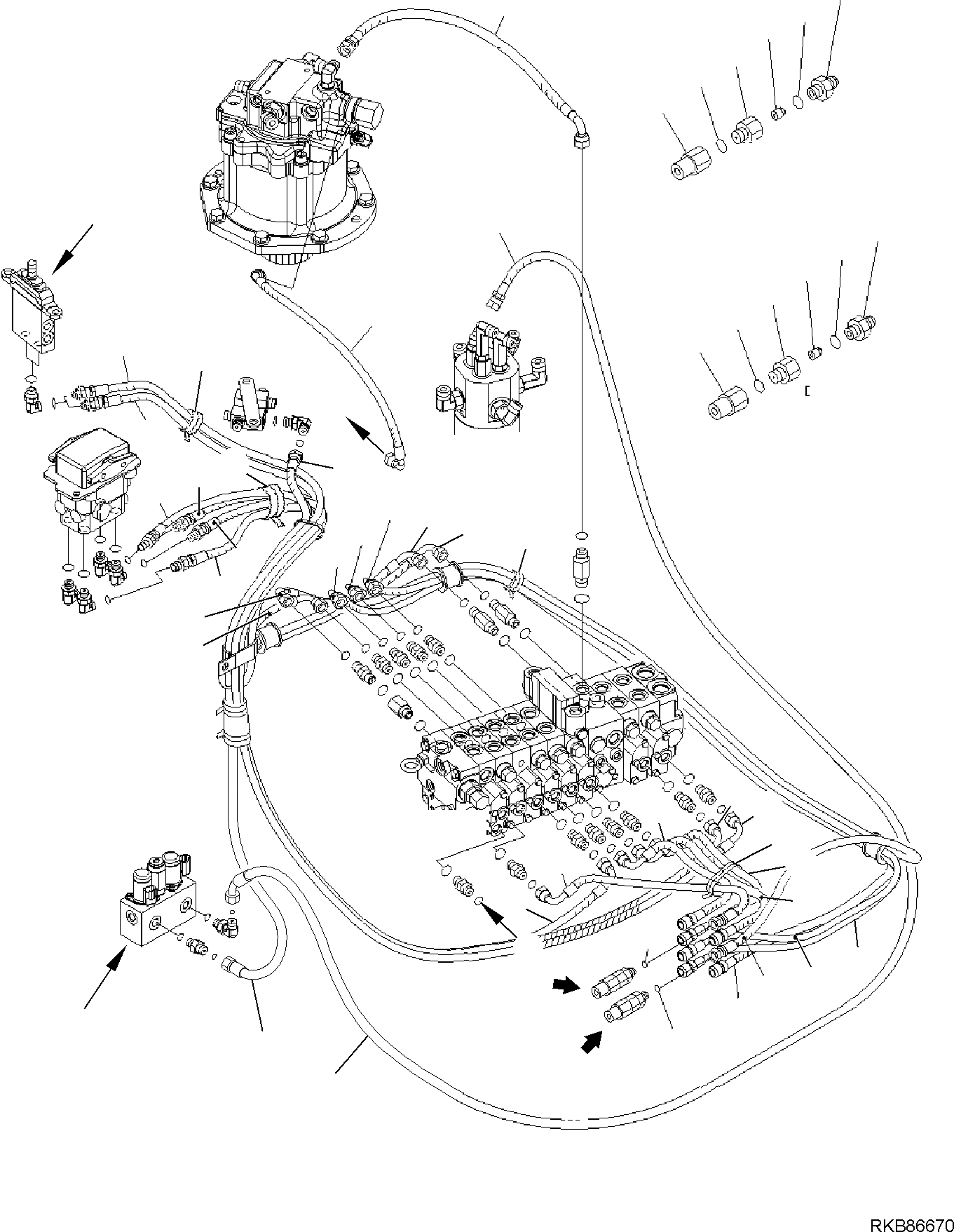 RKB86670