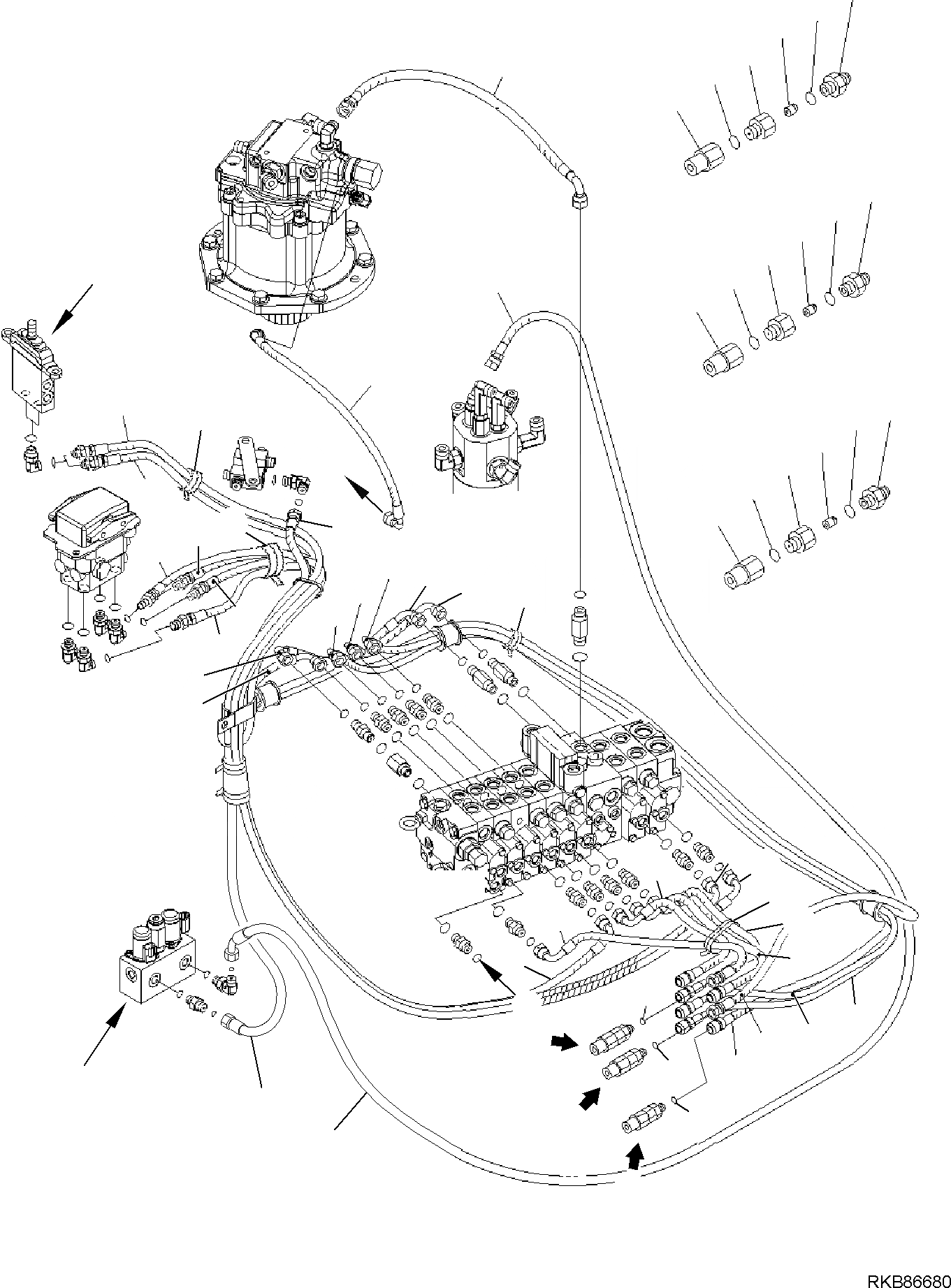 RKB86680