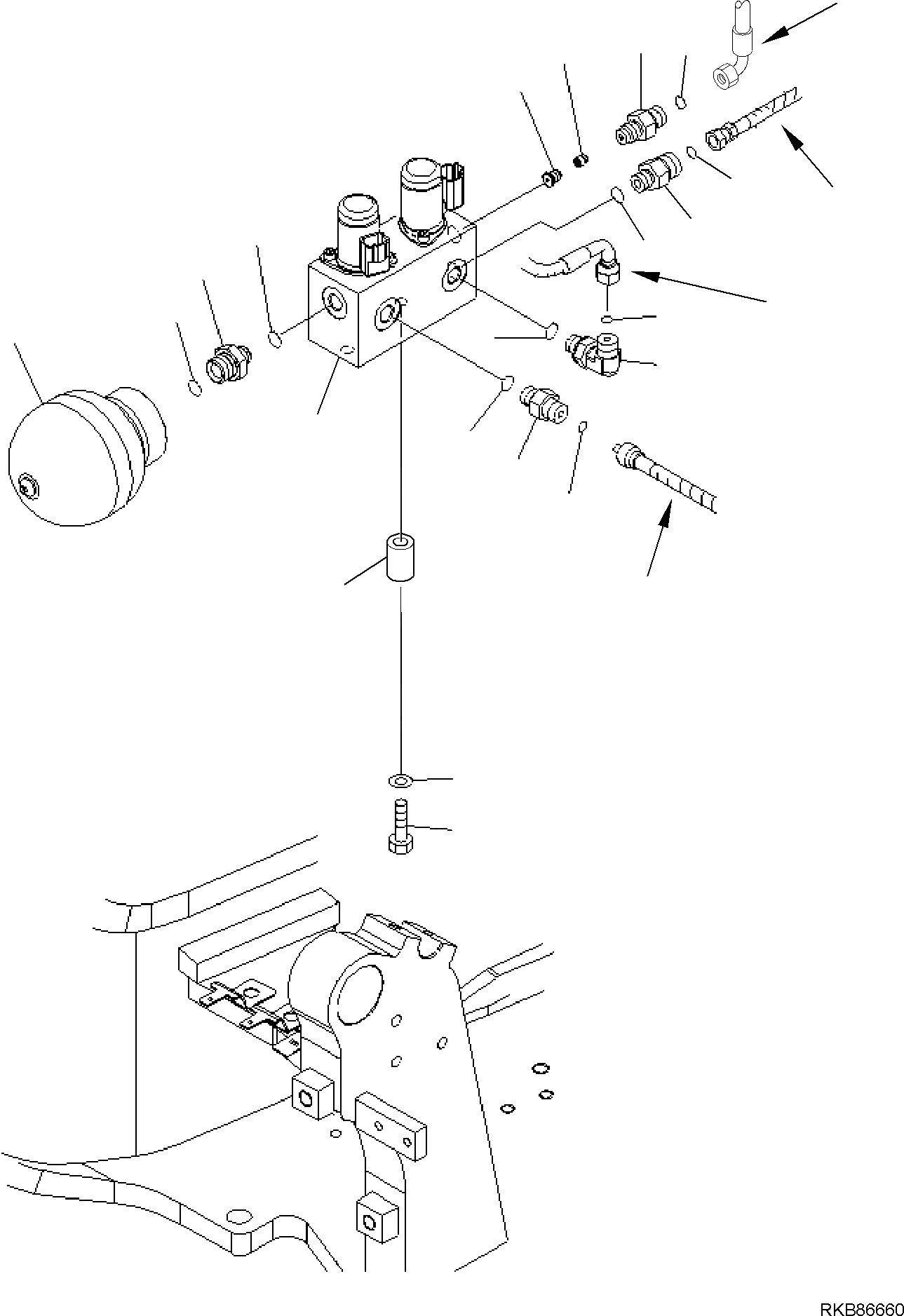 RKB86660