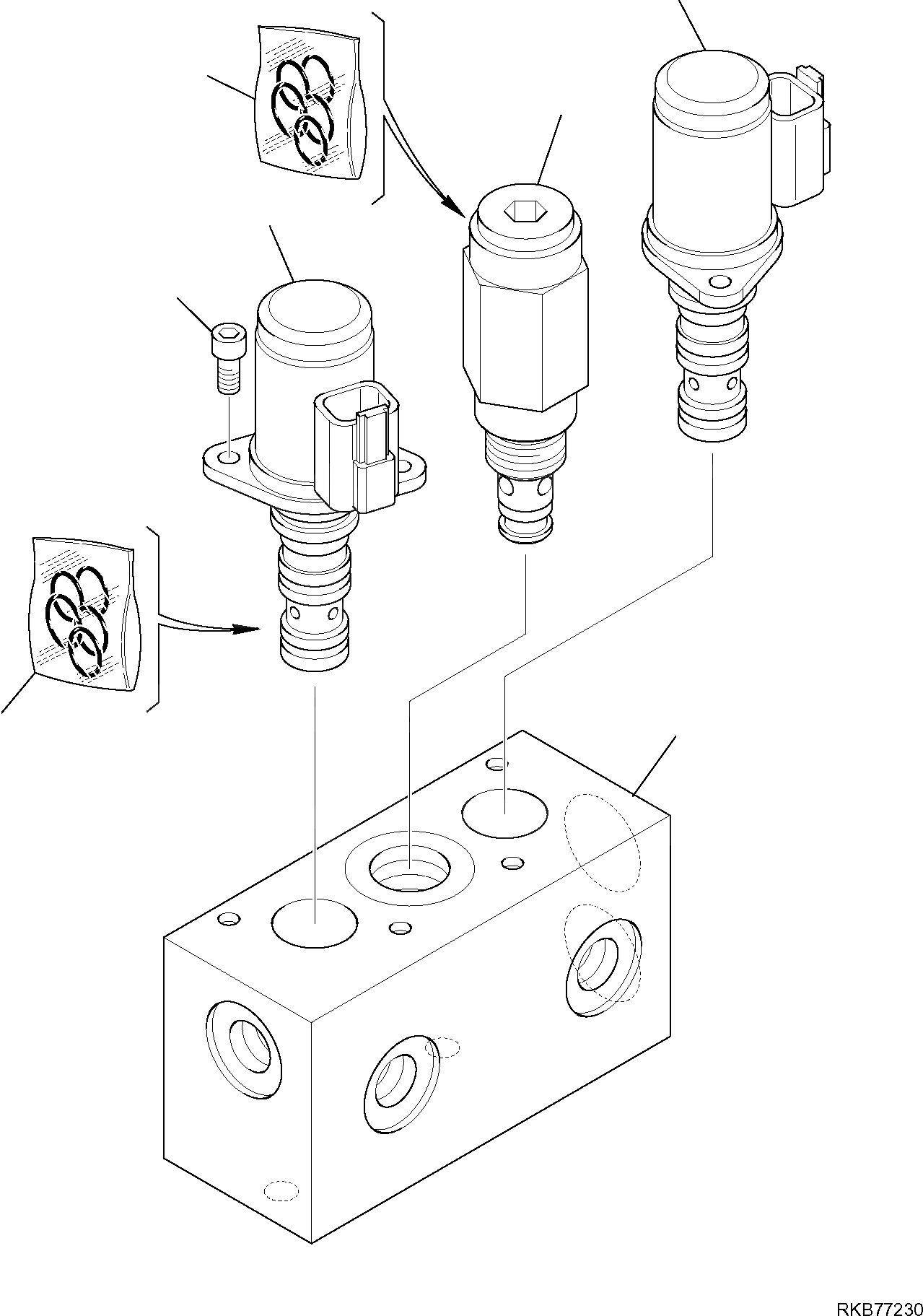 RKB77230