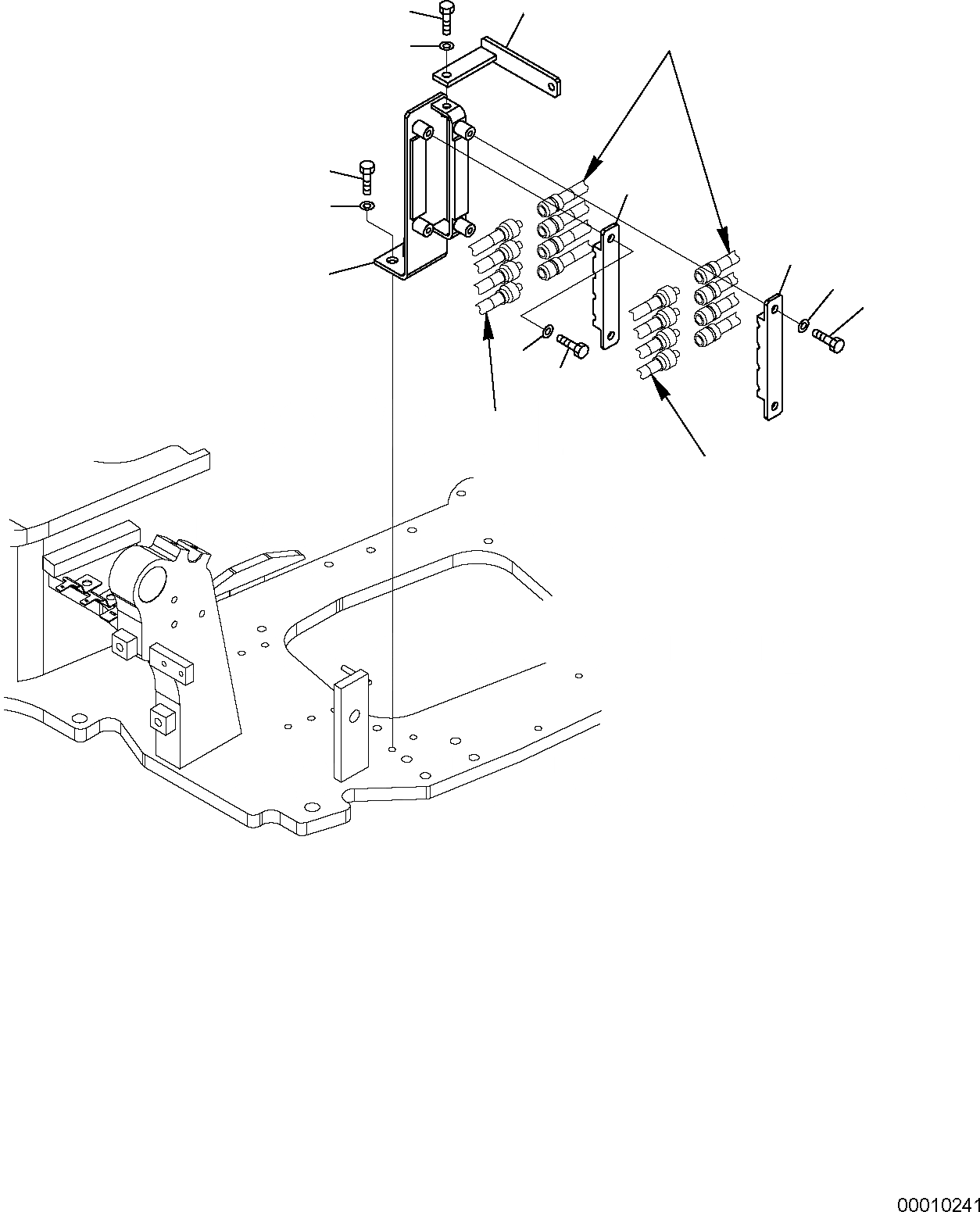 00010241