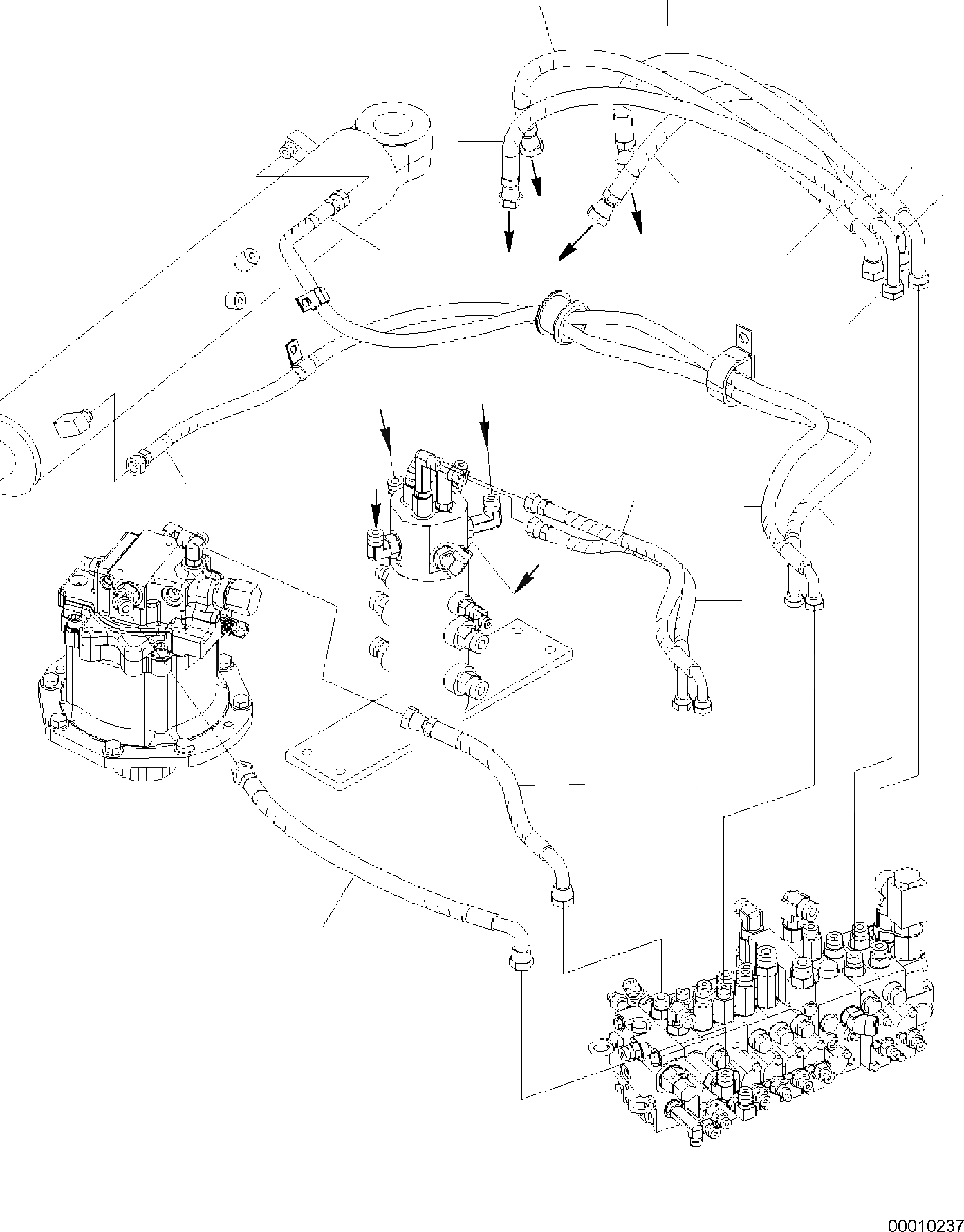 00010237