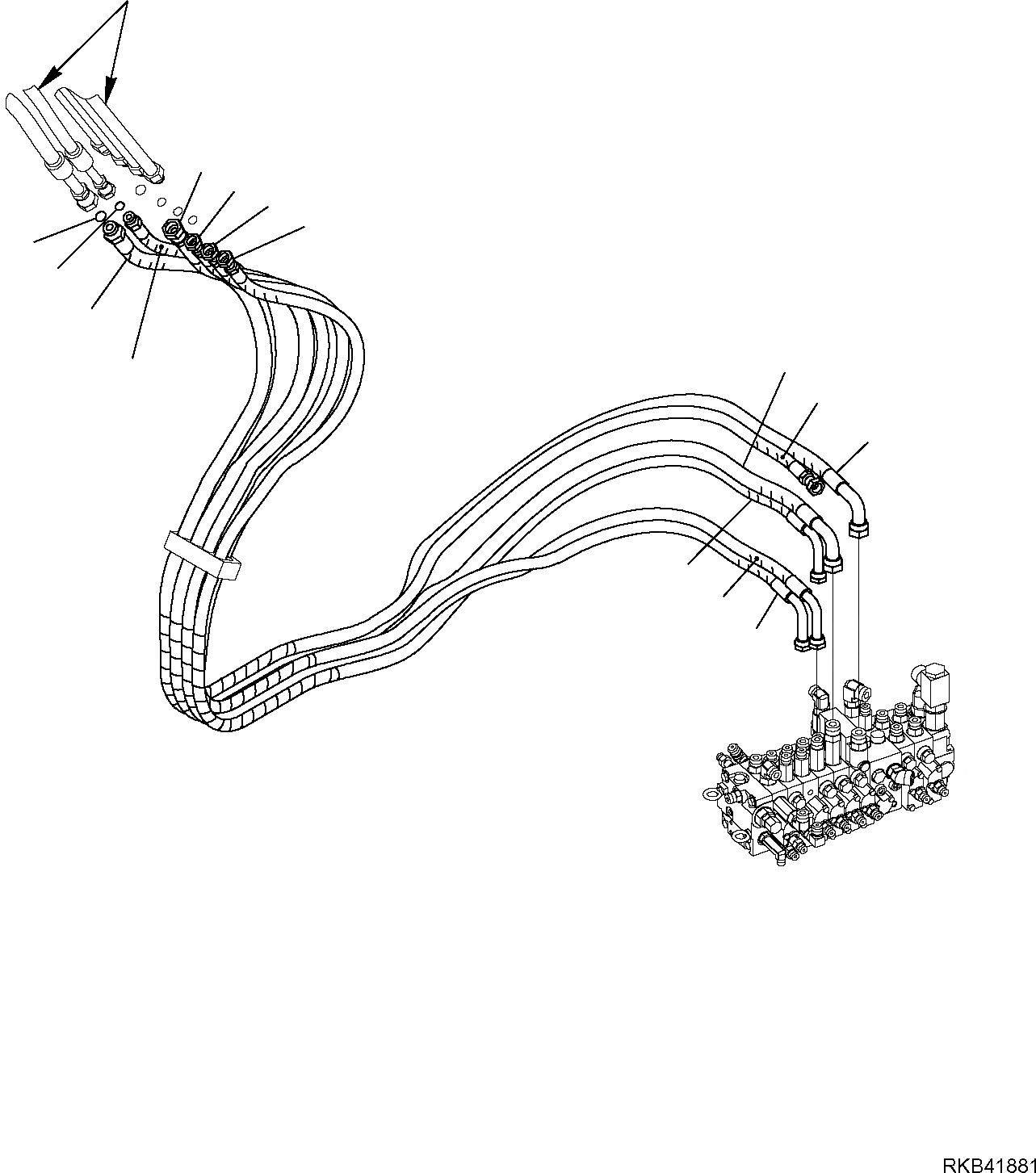 RKB41881