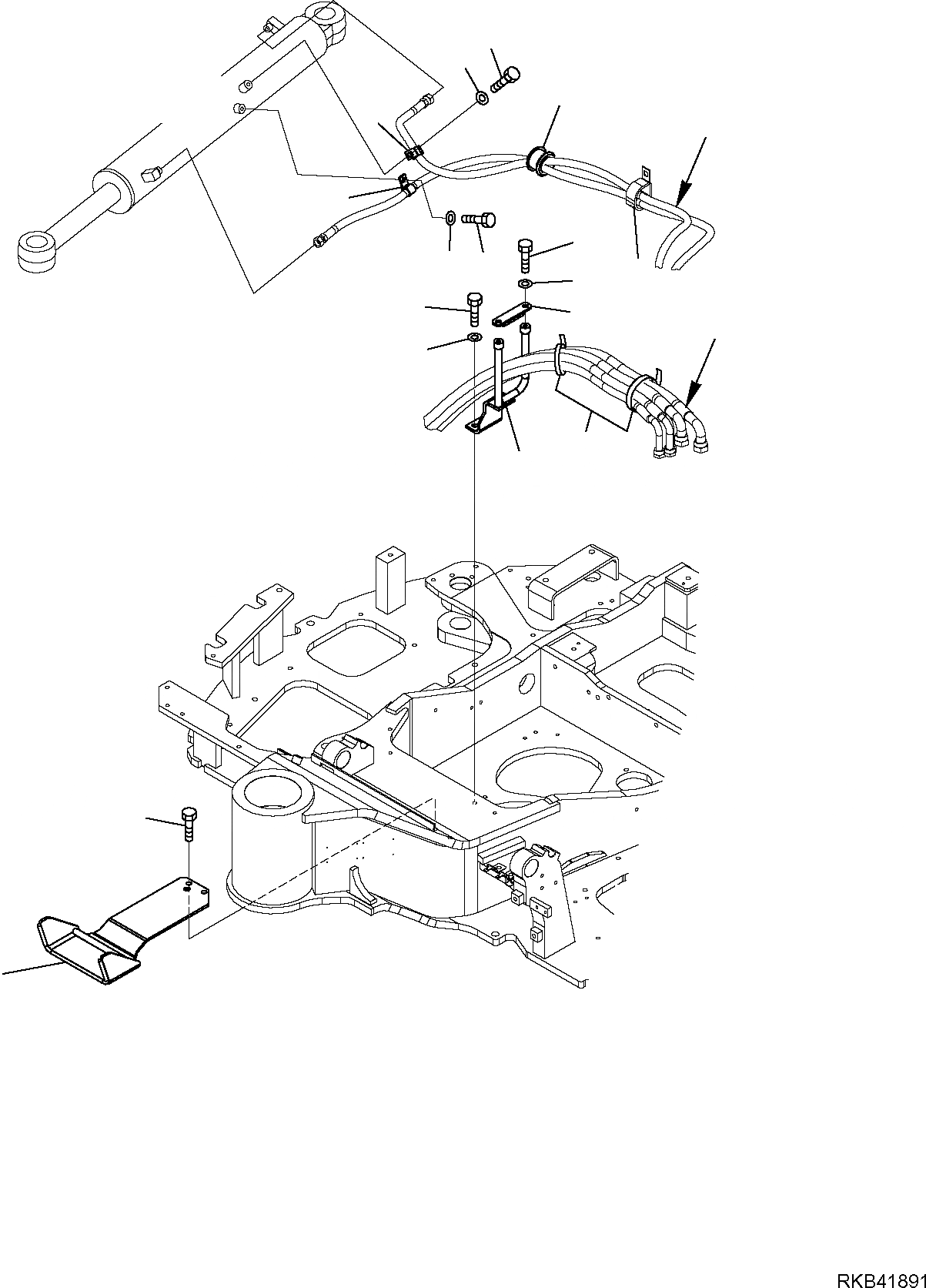 RKB41891