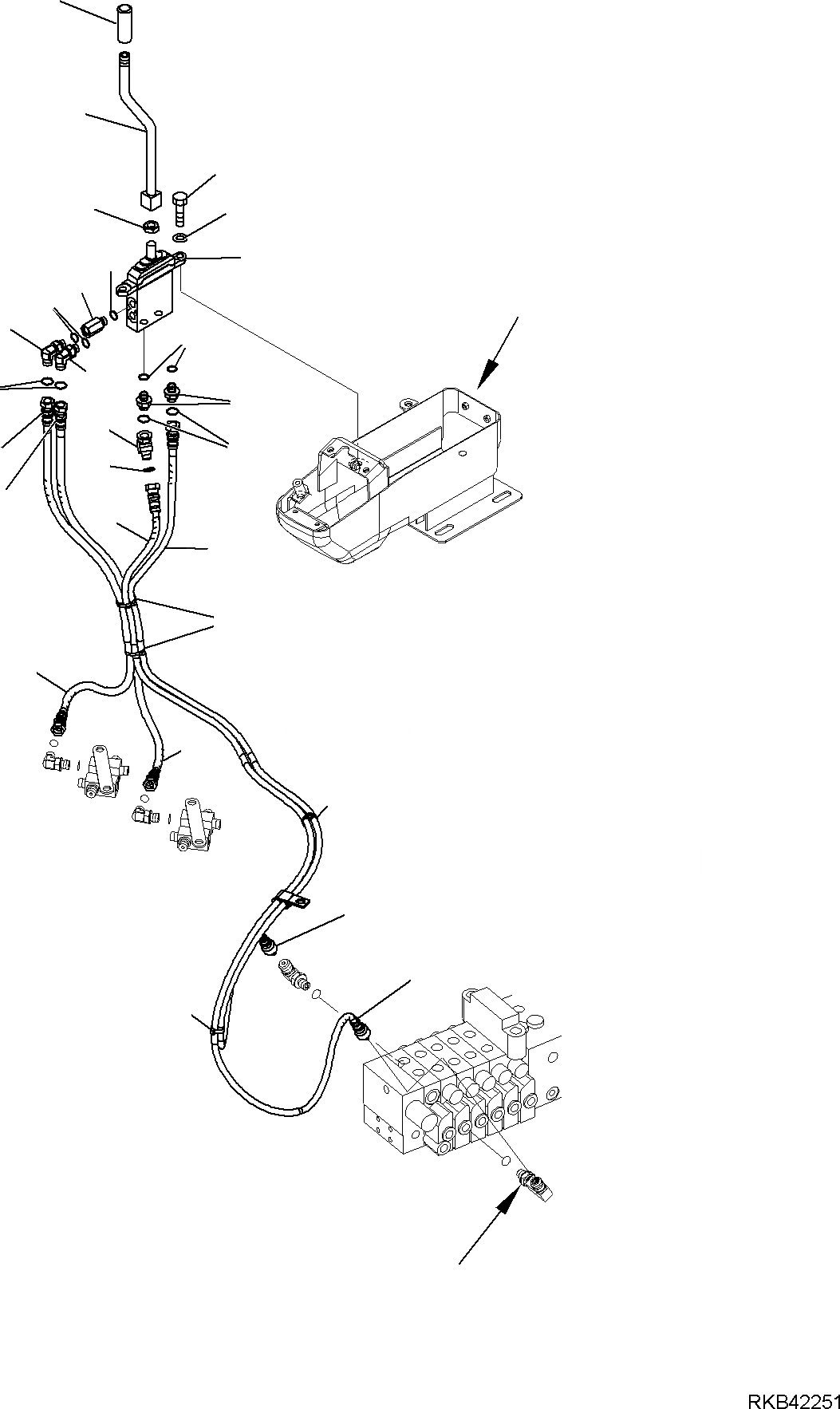 RKB42251