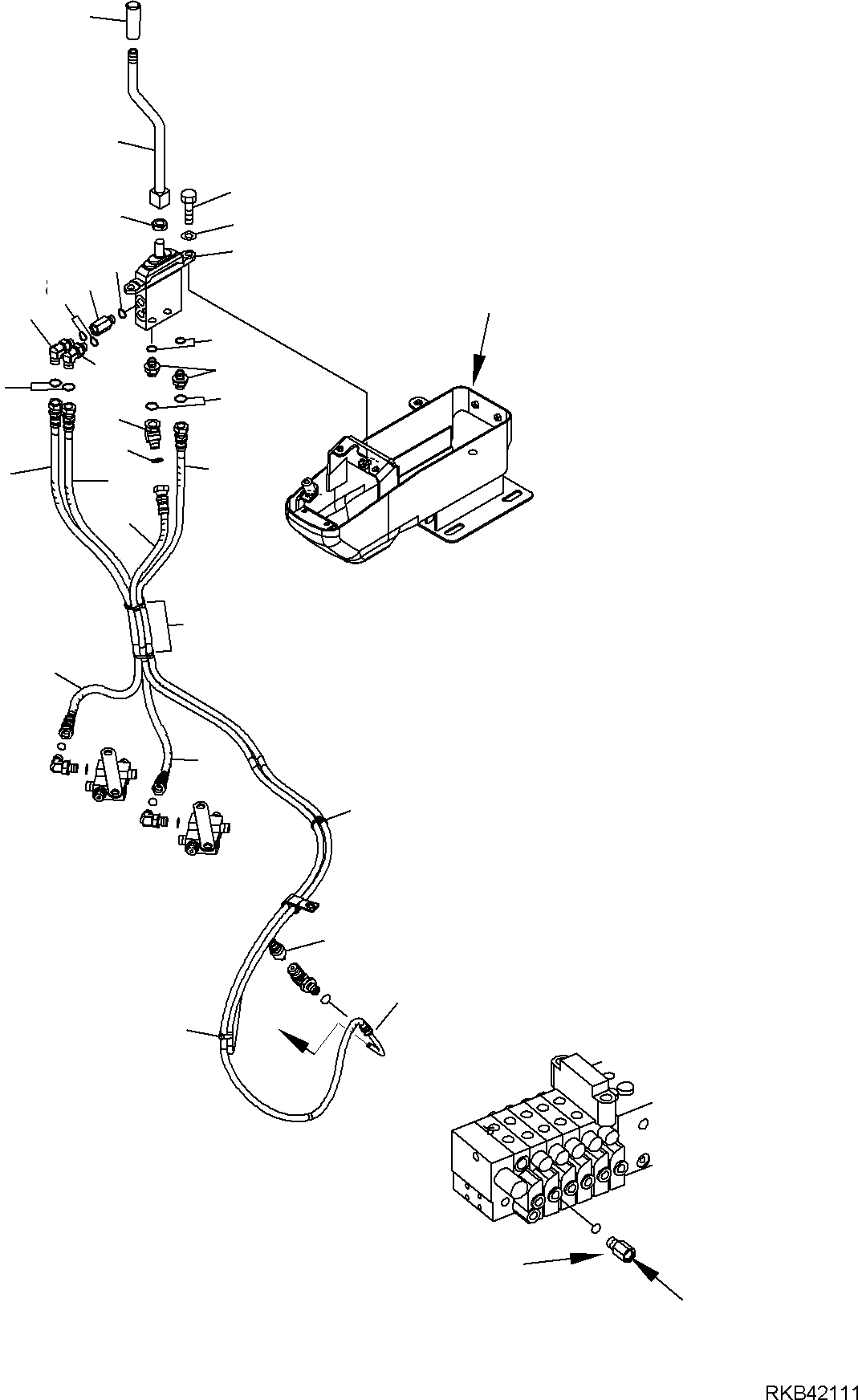 RKB42111