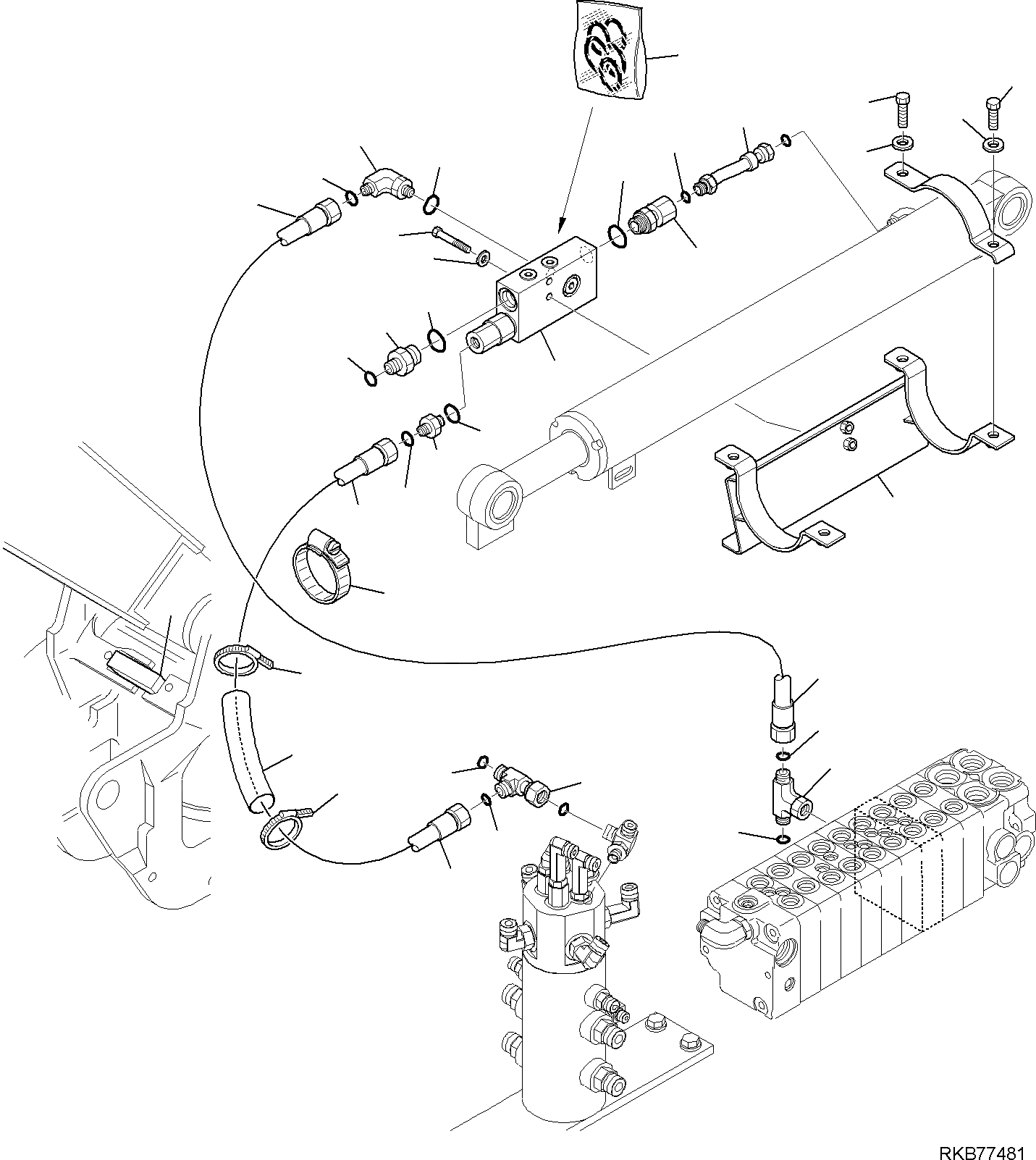 RKB77481