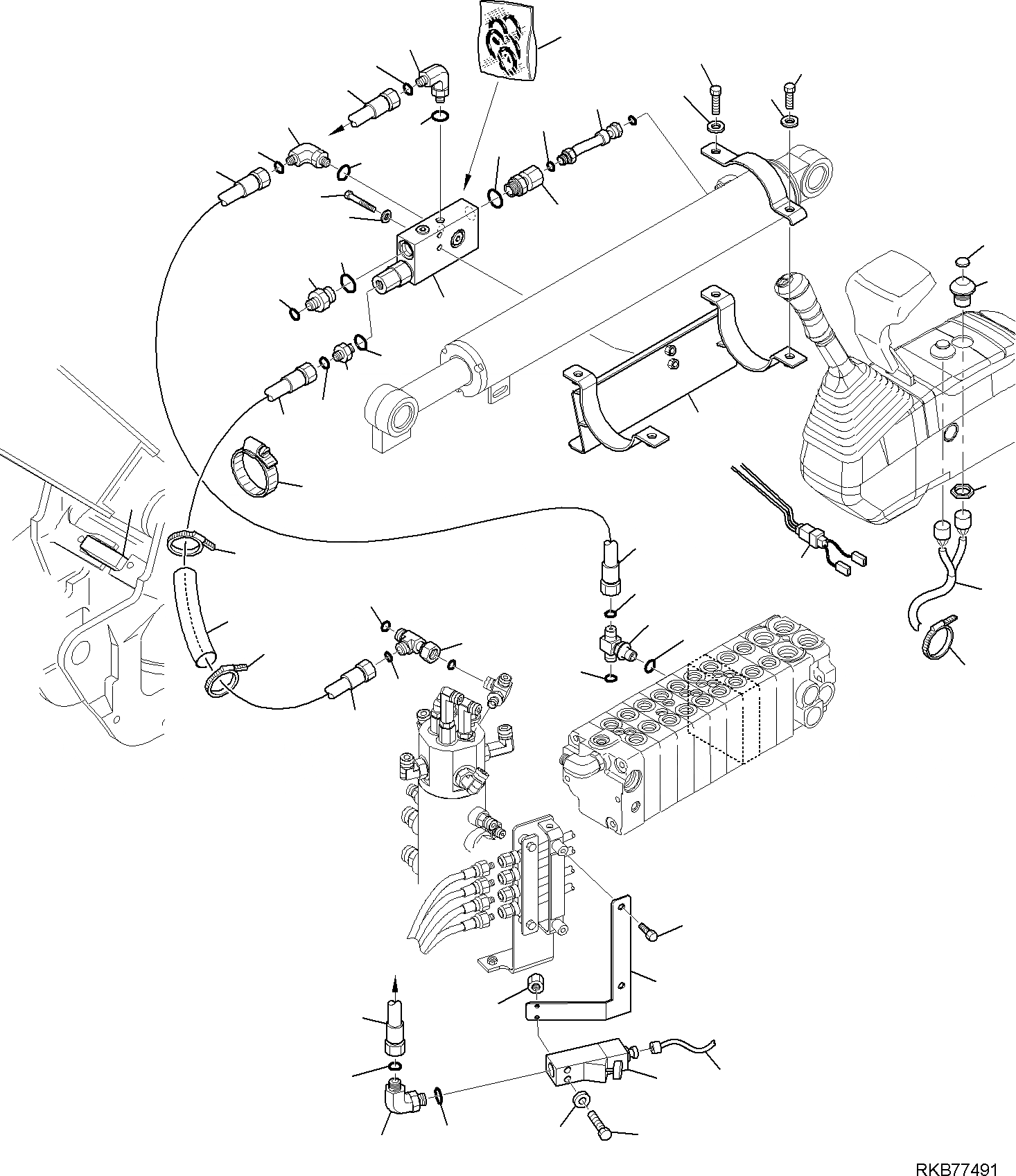 RKB77491