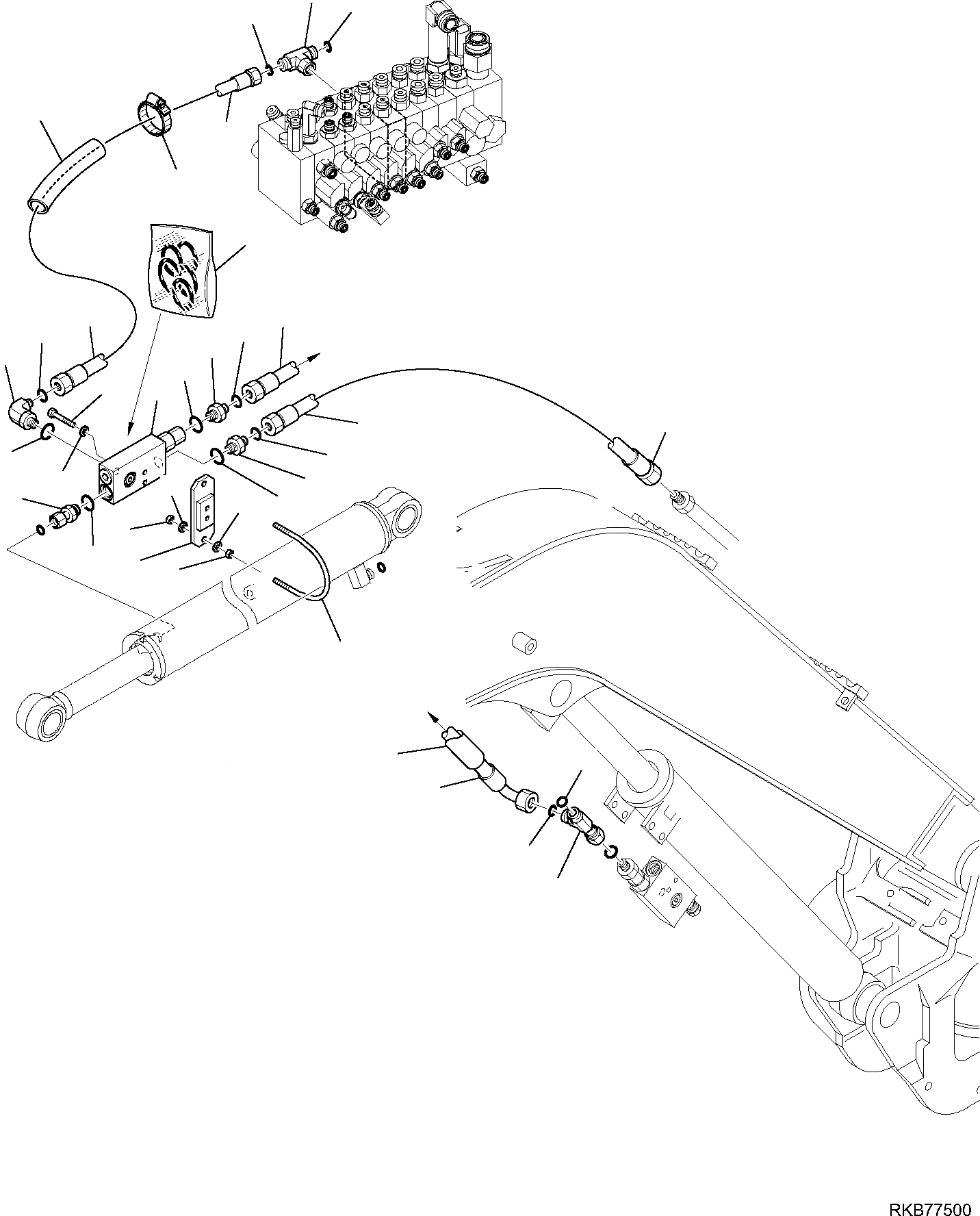 RKB77500