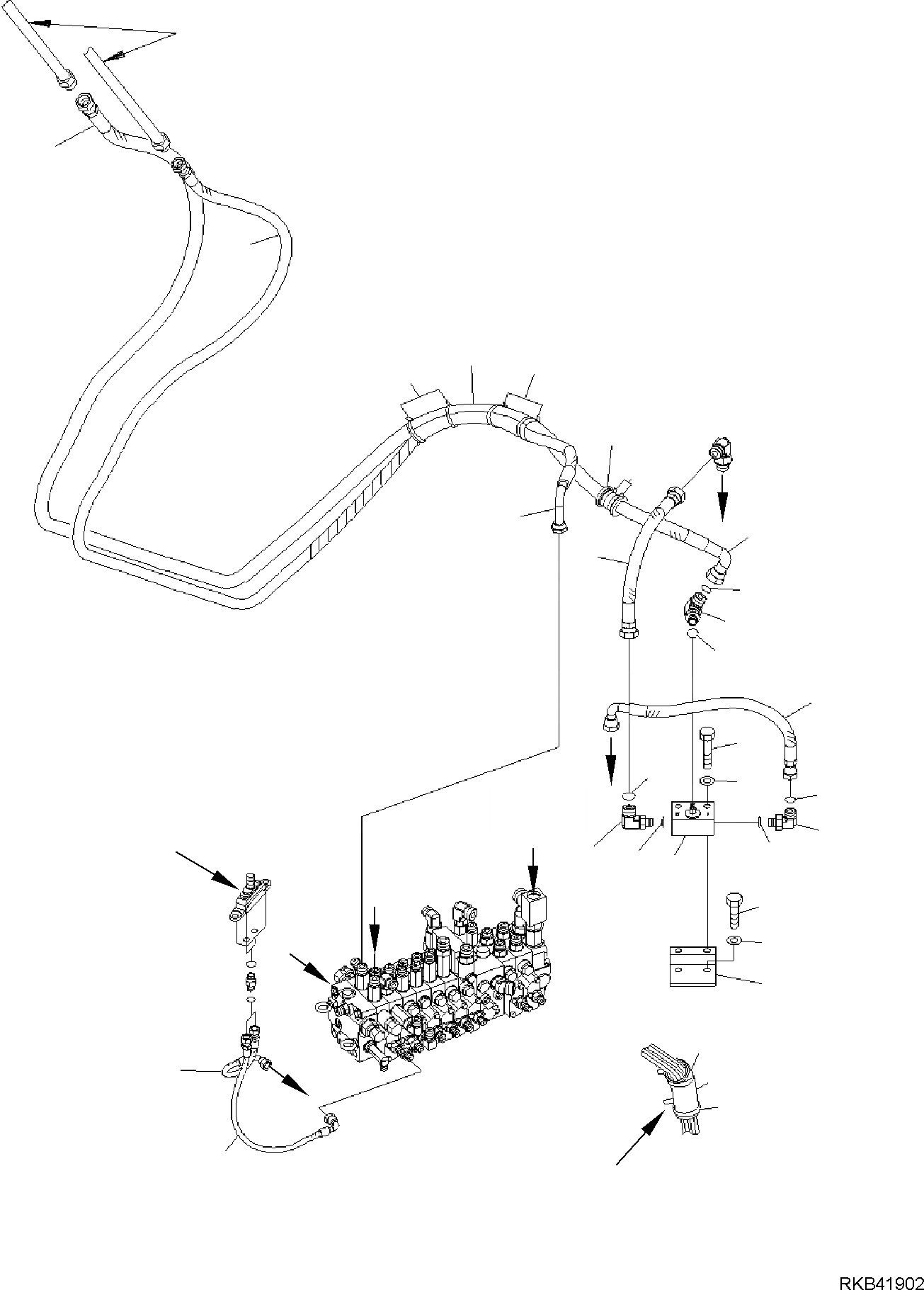 RKB41902