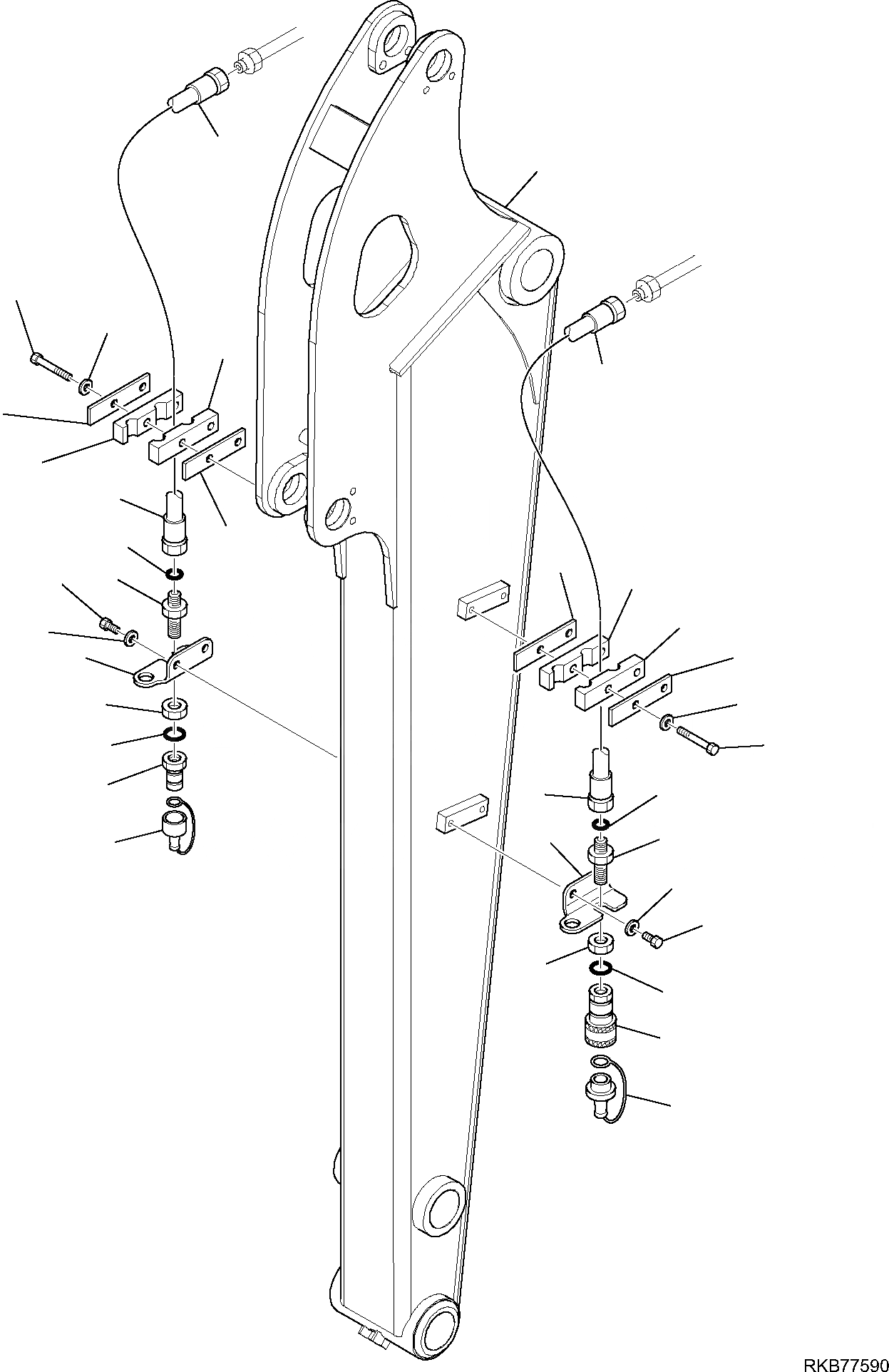 RKB77590