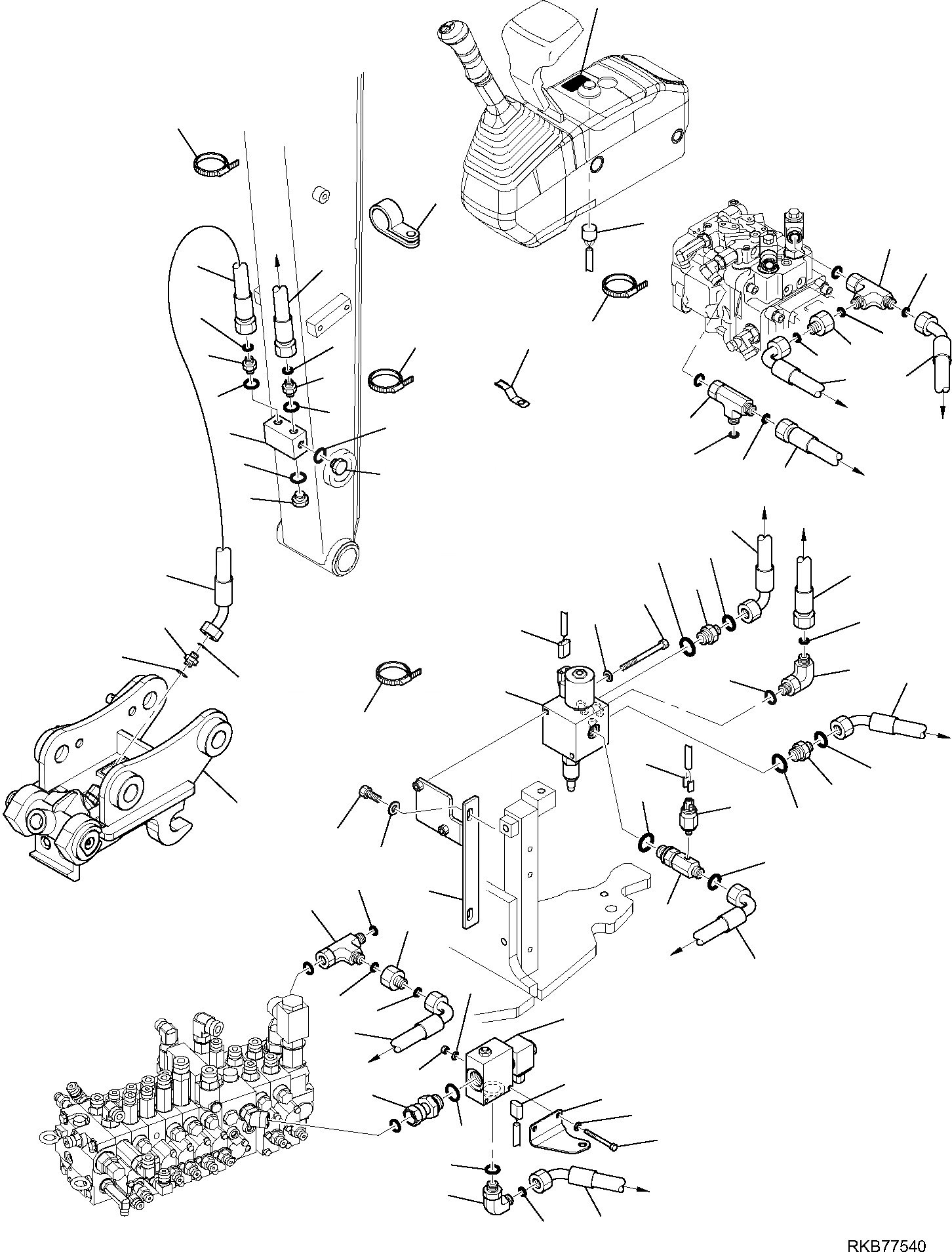 RKB77540