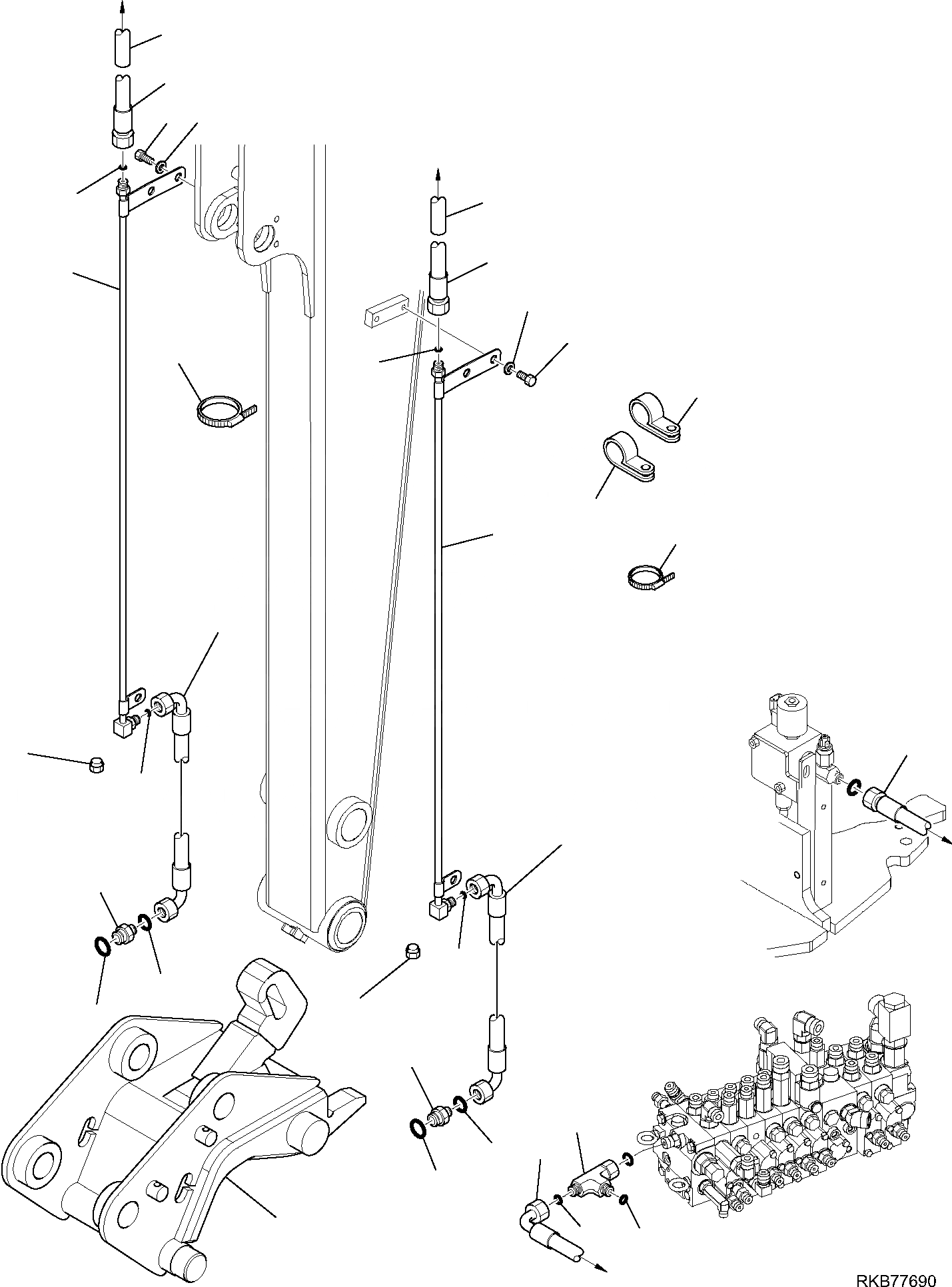 RKB77690